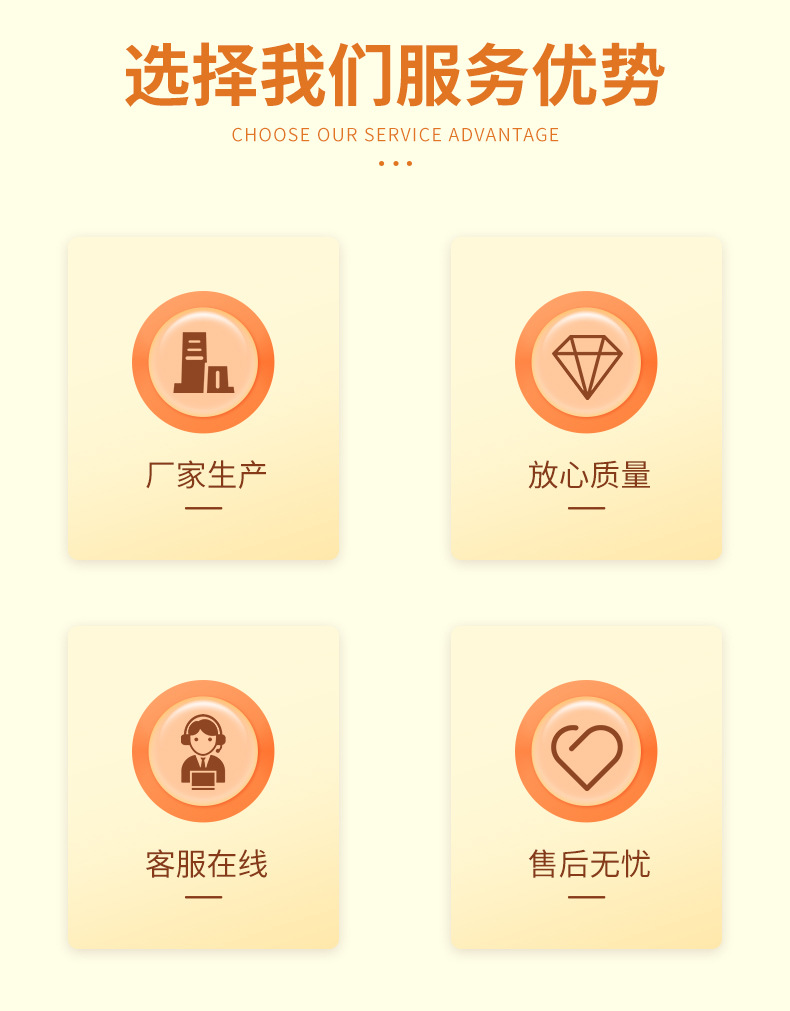 选择我们服务优势

CHOOSE OUR SERVICE ADVANTAGE

厂家生产

放心质量

客服在线

售后无忧