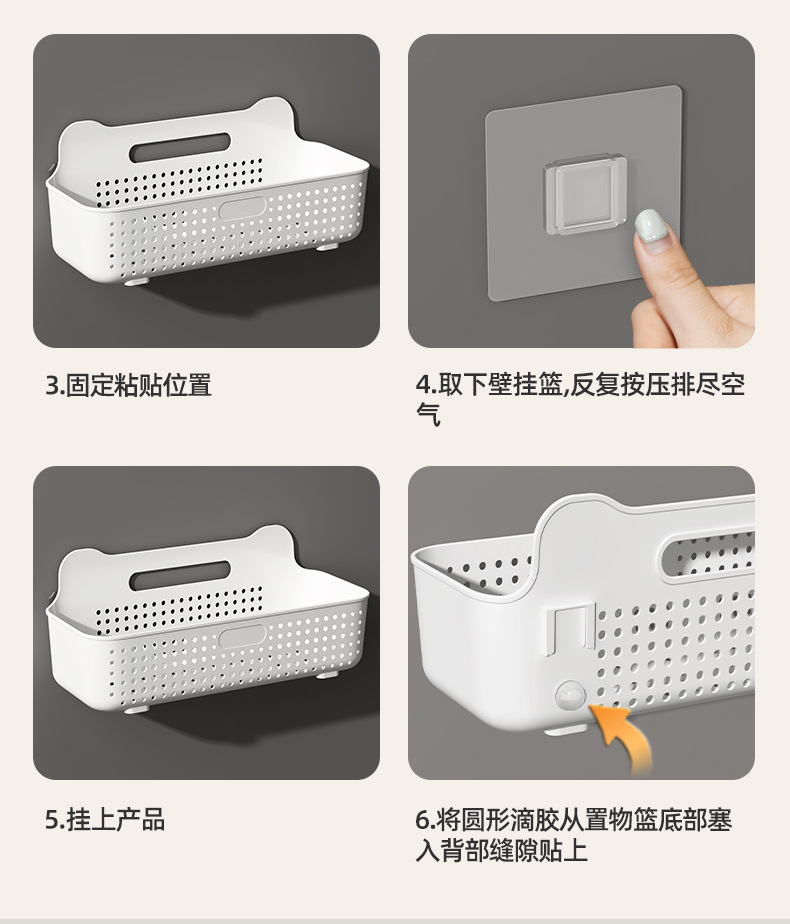 3.固定粘贴位置

4.取下壁挂篮,反复按压排尽空气

5.挂上产品

6.将圆形滴胶从置物篮底部塞入背部缝隙贴上