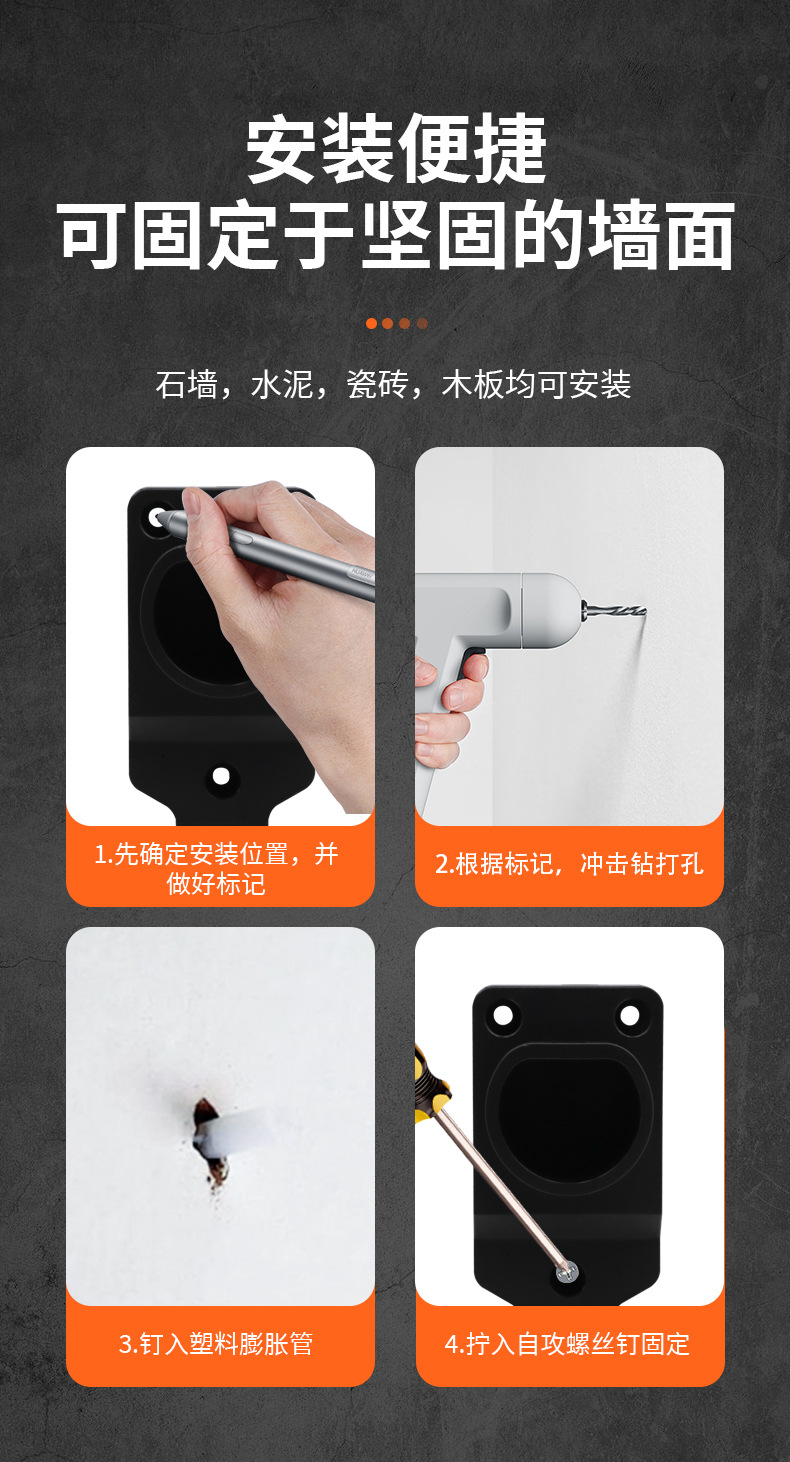 安装便捷
可固定于坚固的墙面

石墙，水泥，瓷砖，木板均可安装

1.先确定安装位置，并做好标记

2.根据标记，冲击钻打孔

3.钉入塑料膨胀管

4.拧入自攻螺丝钉固定