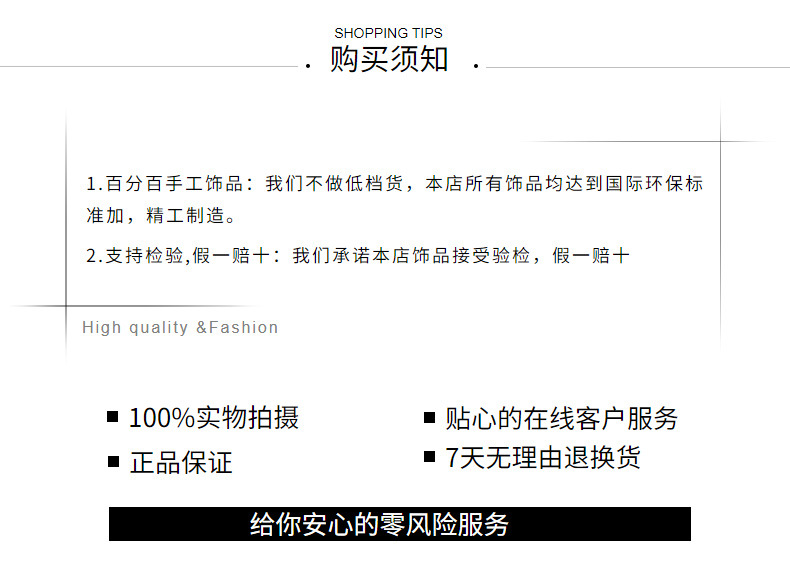 SHOPPING TIPS

. 购买须知 .

1.百分百手工饰品：我们不做低档货，本店所有饰品均达到国际环保标准加，精工制造。

2.支持检验,假一赔十：我们承诺本店饰品接受验检，假一赔十

High quality &Fashion

■ 100%实物拍摄

■ 正品保证

■ 贴心的在线客户服务

■ 7天无理由退换货

给你安心的零风险服务