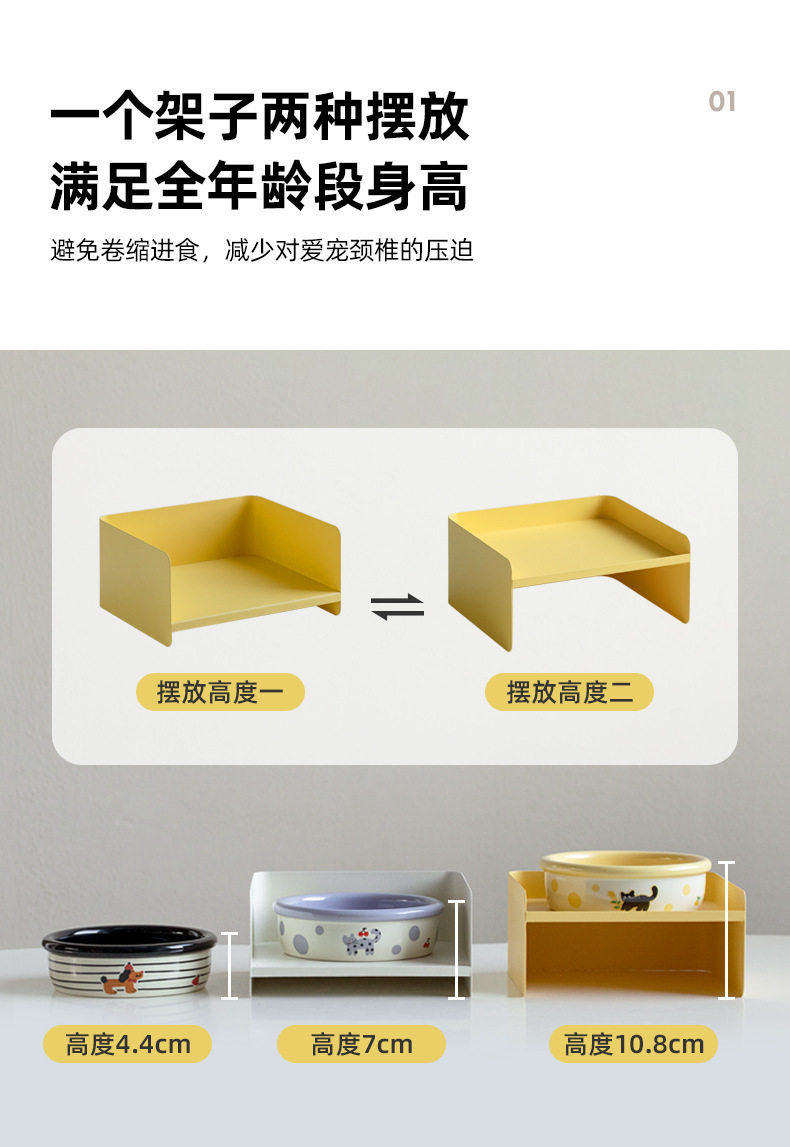 一个架子两种摆放
满足全年龄段身高

01

避免卷缩进食，减少对爱宠颈椎的压迫

摆放高度一

摆放高度二

高度4.4cm

高度7cm

高度10.8cm