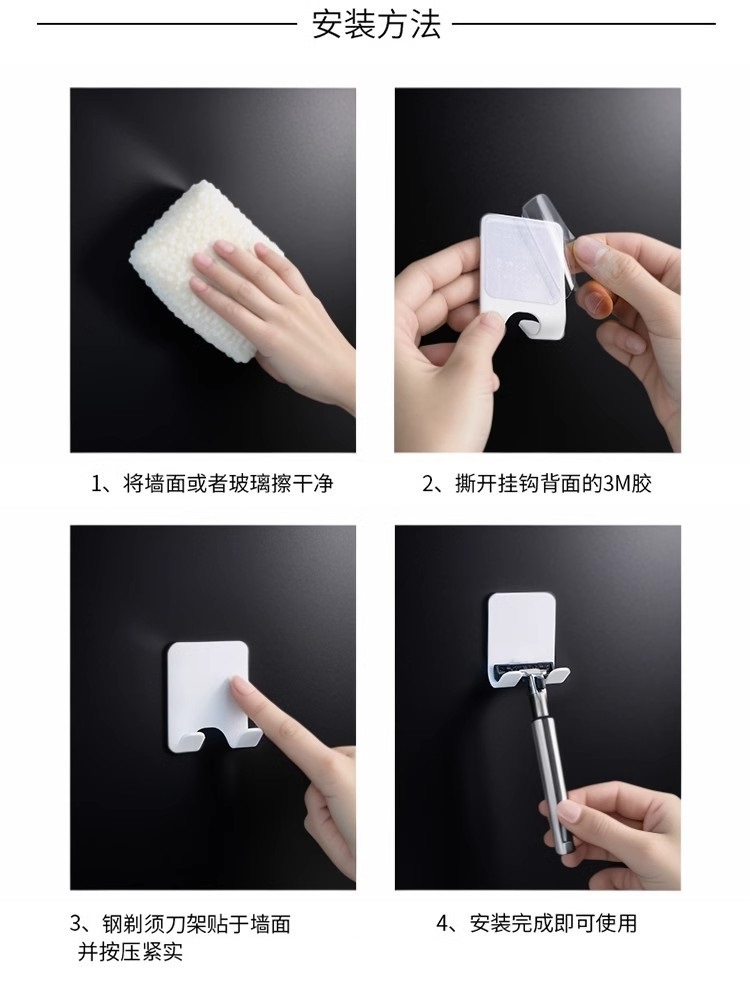 安装方法

1、将墙面或者玻璃擦干净

2、撕开挂钩背面的3M胶

3、钢剃须刀架贴于墙面并按压紧实

4、安装完成即可使用