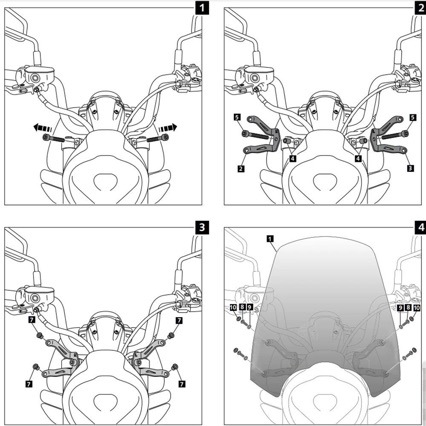 1

2

5
5
4
4
2
3

3

7
7
7
7

4

1
10 8 9
9 8 10