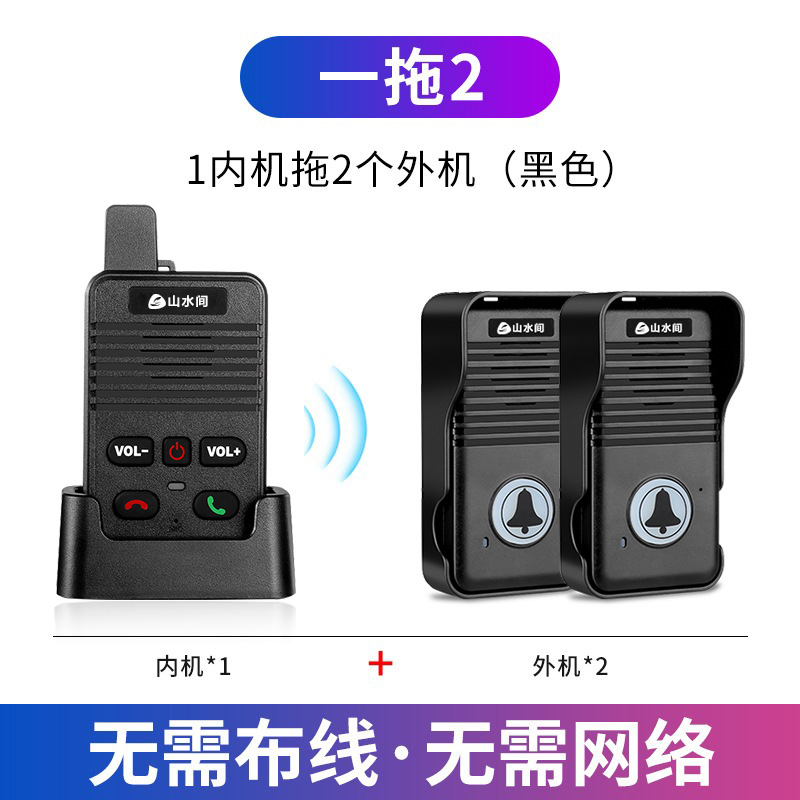 一拖2

1内机拖2个外机（黑色）

山水间

VOL- VOL+

山水间

山水间

内机*1 + 外机*2

无需布线·无需网络