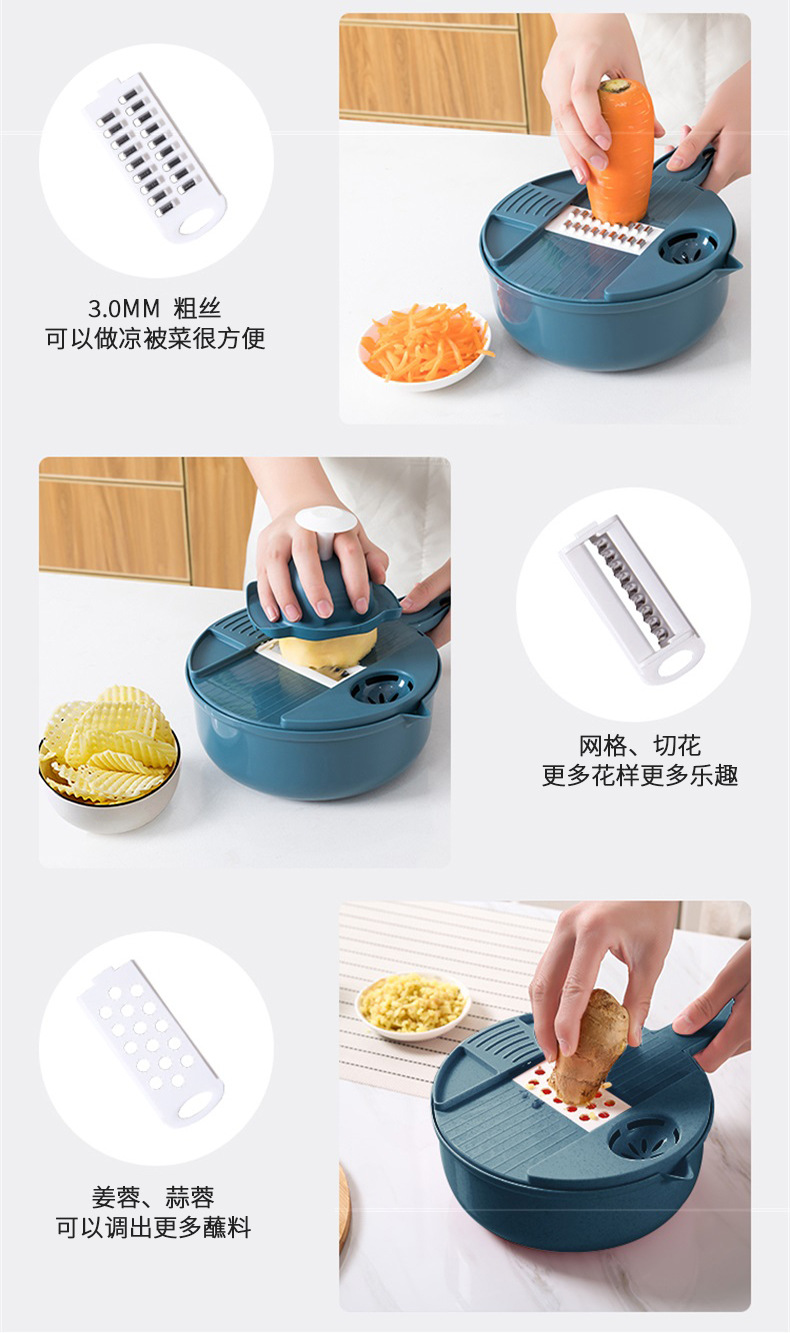 3.0MM 粗丝
可以做凉被菜很方便

网格、切花
更多花样更多乐趣

姜蓉、蒜蓉
可以调出更多蘸料