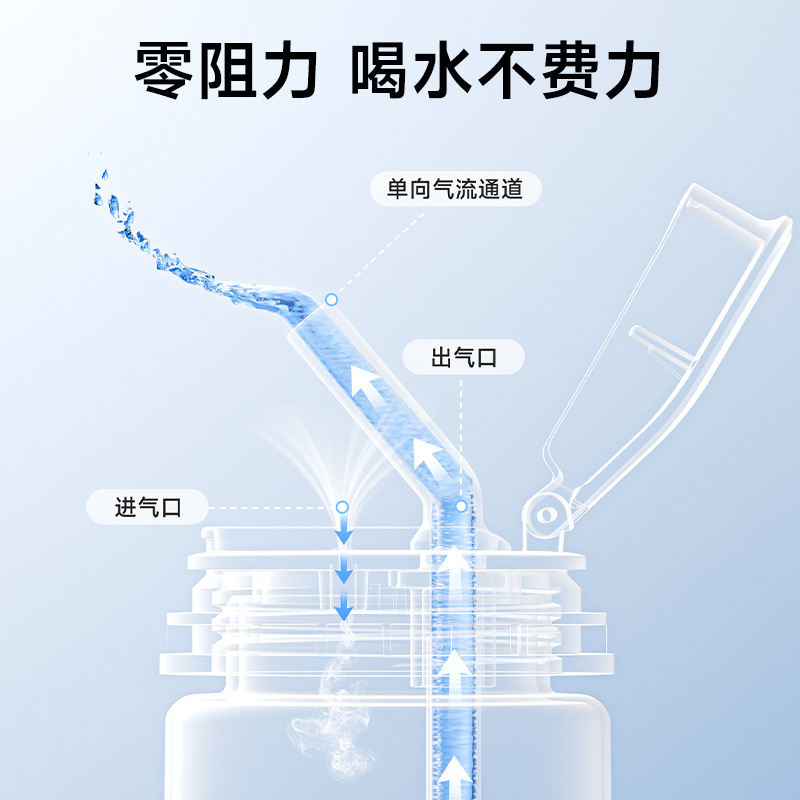 零阻力 喝水不费力

单向气流通道

出气口

进气口