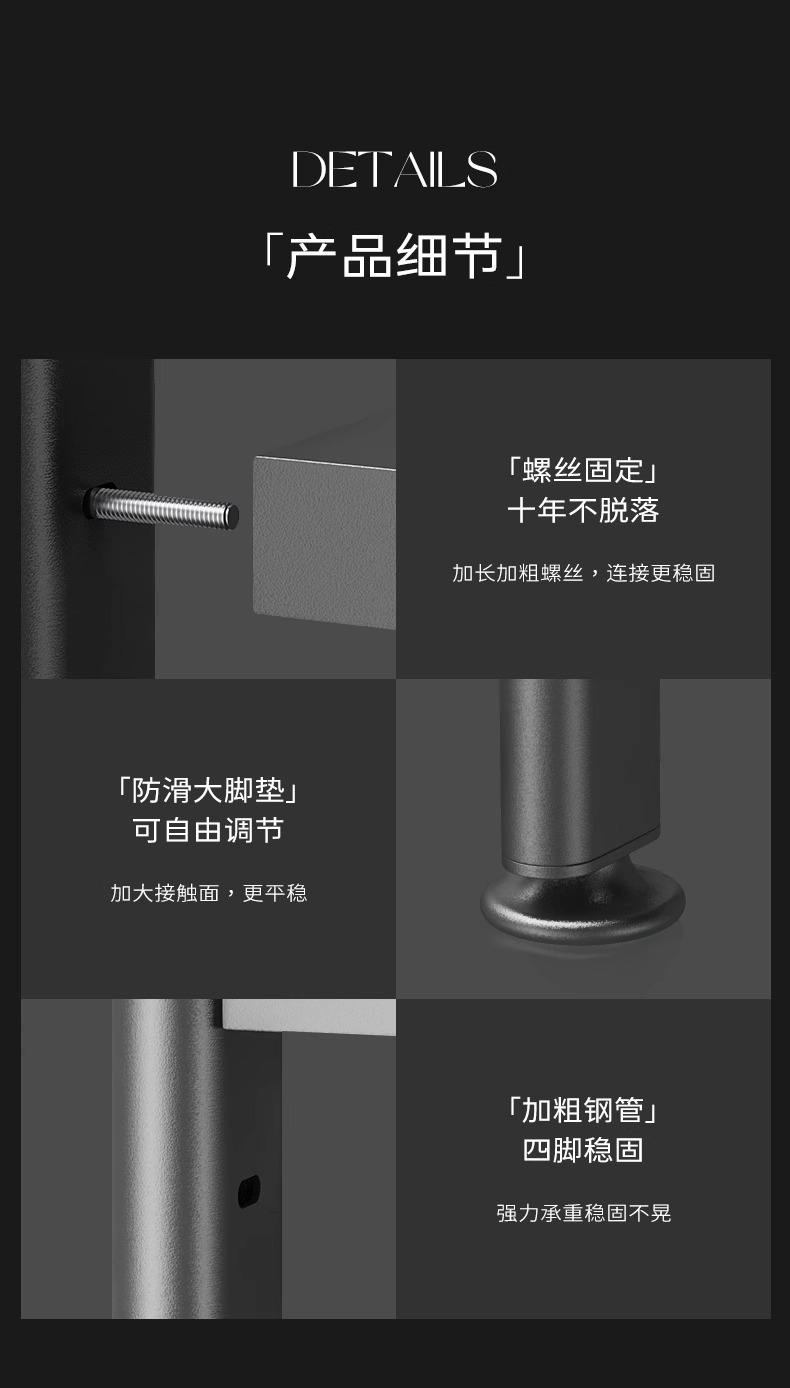 DETAILS

「产品细节」

「螺丝固定」
十年不脱落

加长加粗螺丝，连接更稳固

「防滑大脚垫」
可自由调节

加大接触面，更平稳

「加粗钢管」
四脚稳固

强力承重稳固不晃