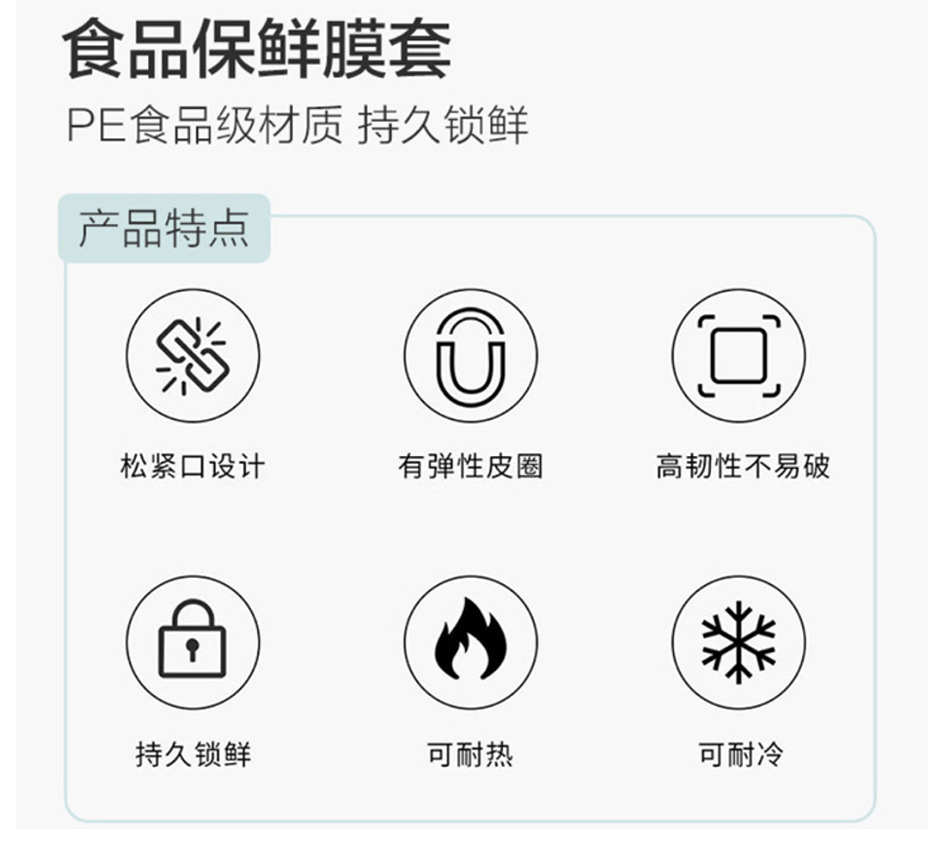 食品保鲜膜套

PE食品级材质 持久锁鲜

产品特点

松紧口设计

有弹性皮圈

高韧性不易破

持久锁鲜

可耐热

可耐冷