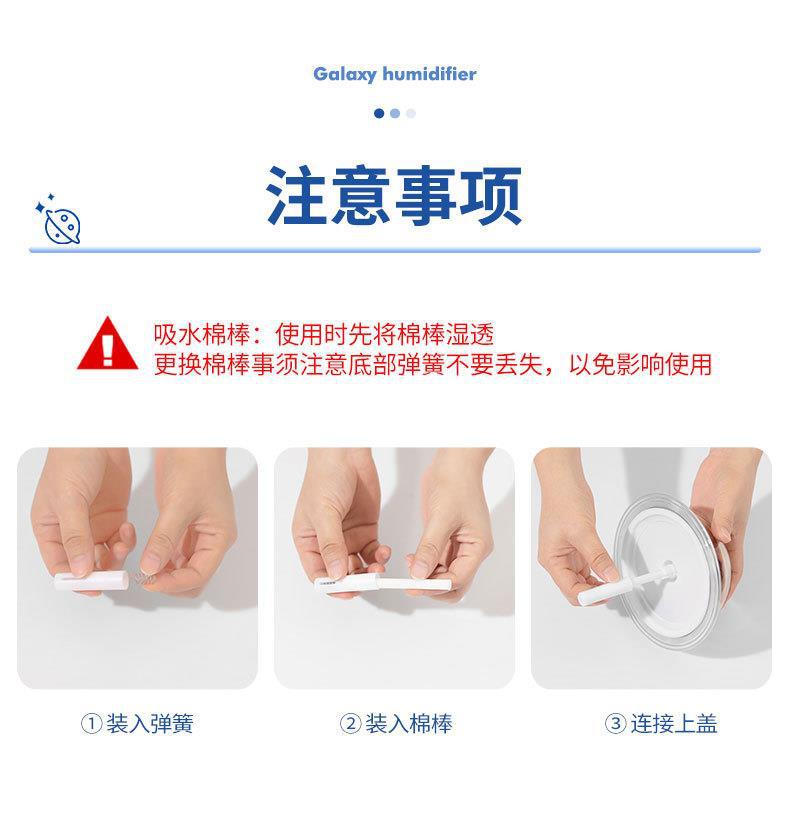 Galaxy humidifier

注意事项

吸水棉棒：使用时先将棉棒湿透
更换棉棒事须注意底部弹簧不要丢失，以免影响使用

① 装入弹簧

② 装入棉棒

③ 连接上盖