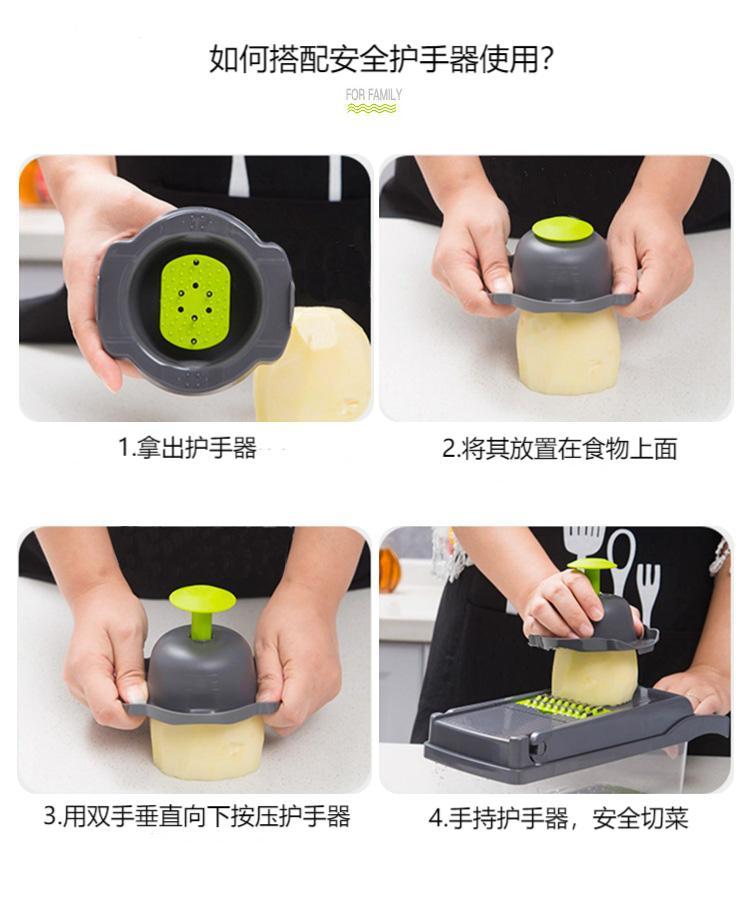 如何搭配安全护手器使用?

FOR FAMILY

1.拿出护手器

2.将其放置在食物上面

3.用双手垂直向下按压护手器

4.手持护手器，安全切菜