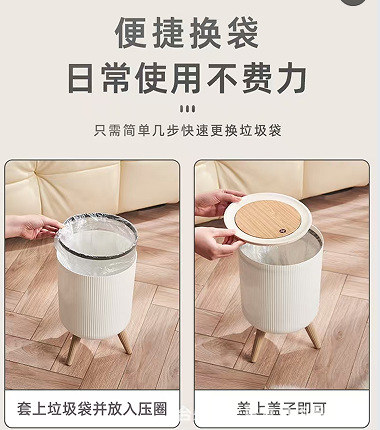 便捷换袋
日常使用不费力

只需简单几步快速更换垃圾袋

套上垃圾袋并放入压圈

盖上盖子即可