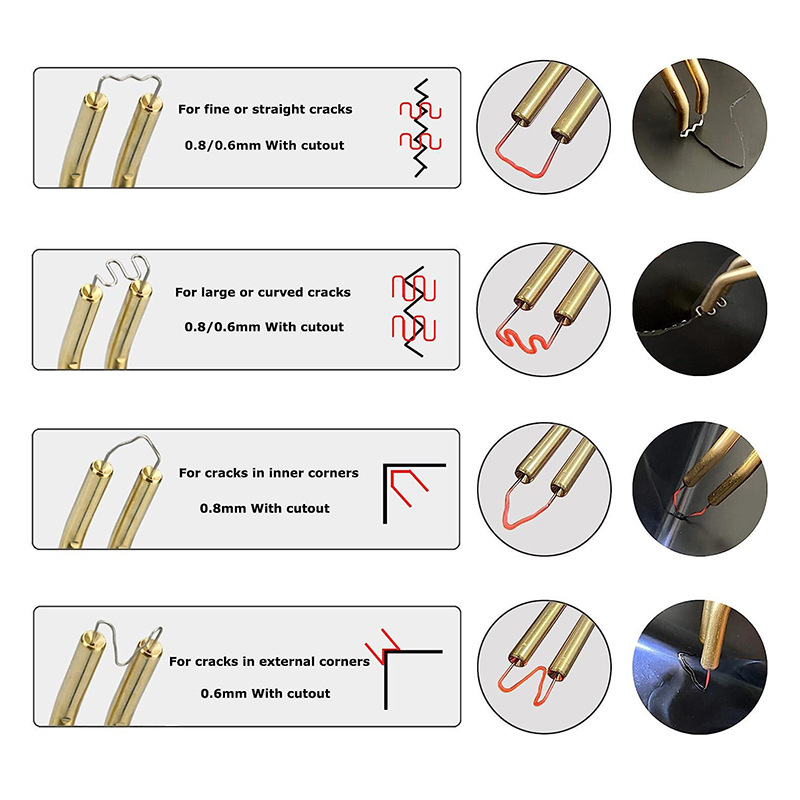 For fine or straight cracks
0.8/0.6mm With cutout

For large or curved cracks
0.8/0.6mm With cutout

For cracks in inner corners
0.8mm With cutout

For cracks in external corners
0.6mm With cutout