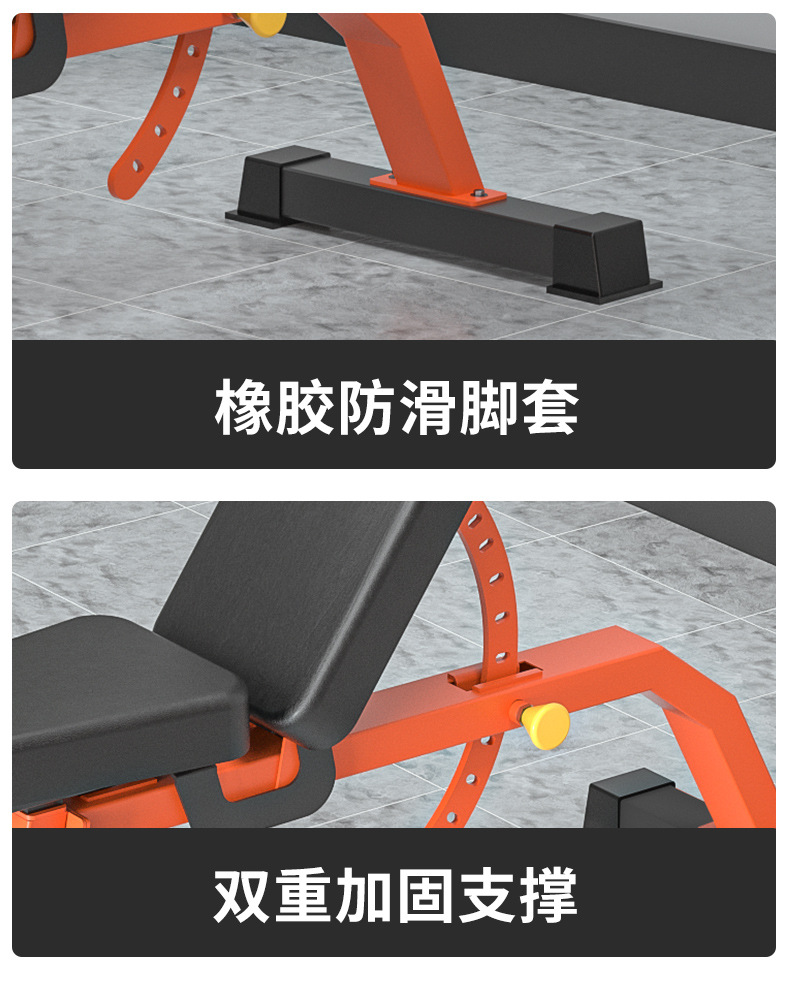 橡胶防滑脚套

双重加固支撑