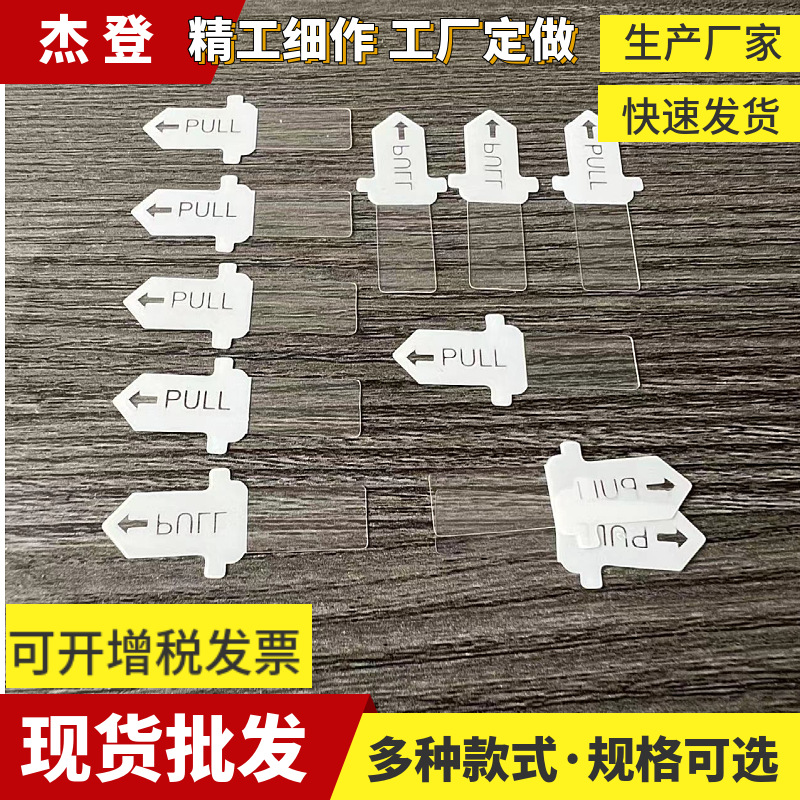 杰登 精工细作 工厂定做 生产厂家

快速发货

PULL

PULL

PULL

PULL

PULL

PULL

PULL

PULL

PULL

PULL

PULL

可开增税发票

现货批发 多种款式·规格可选