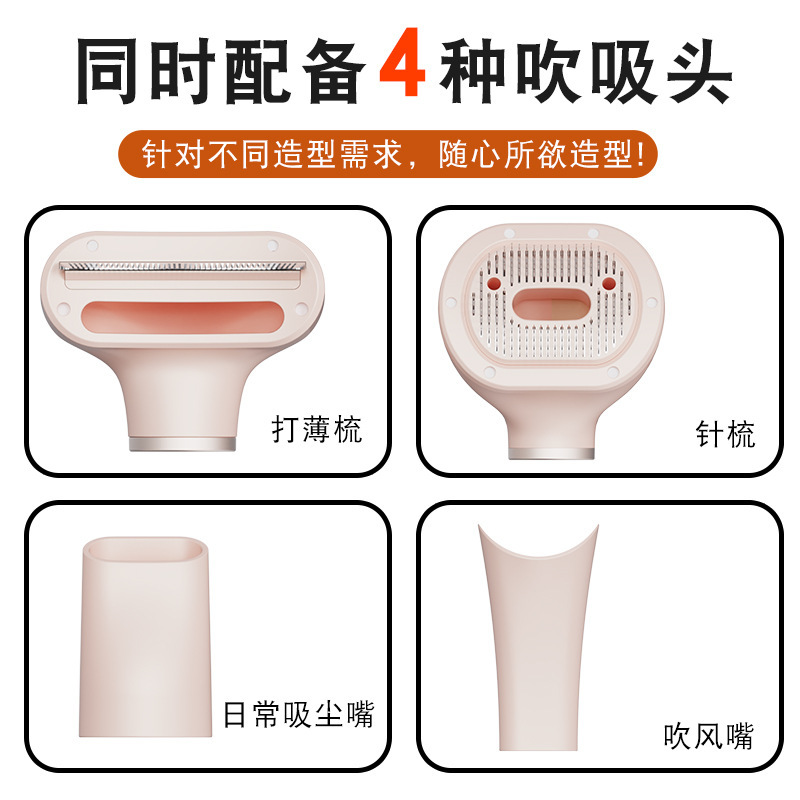 同时配备4种吹吸头

针对不同造型需求，随心所欲造型!

打薄梳

针梳

日常吸尘嘴

吹风嘴