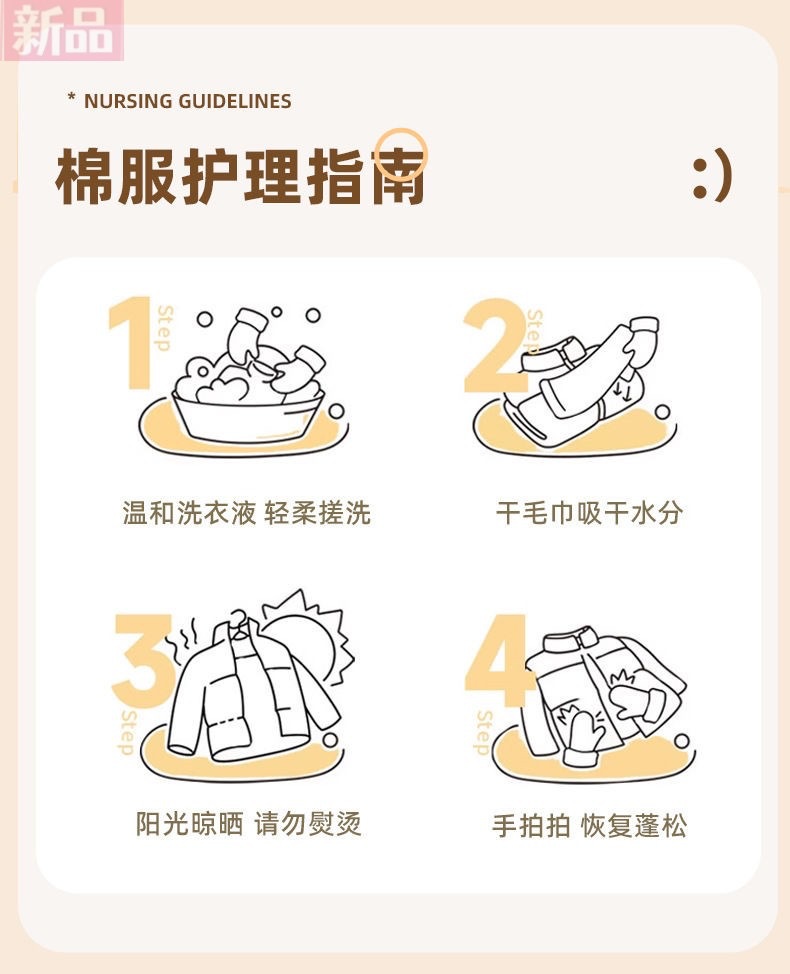 新品

* NURSING GUIDELINES

棉服护理指南 :)

1 Step

温和洗衣液 轻柔搓洗

2 Step

干毛巾吸干水分

3 Step

阳光晾晒 请勿熨烫

4 Step

手拍拍 恢复蓬松