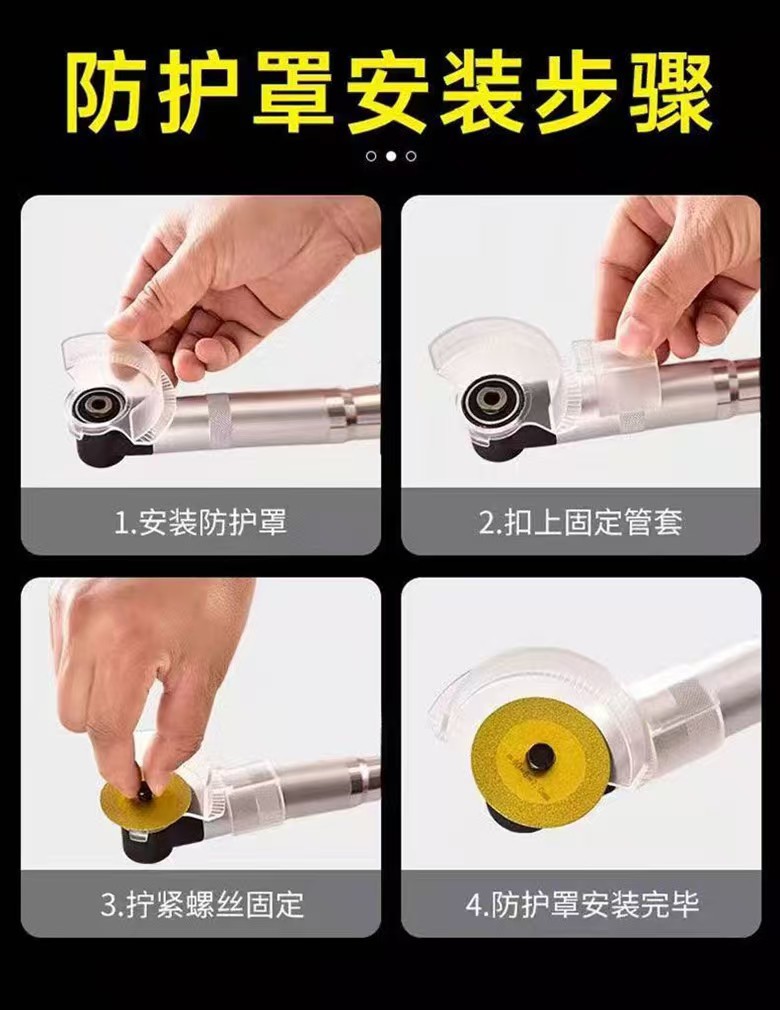 防护罩安装步骤

1.安装防护罩

2.扣上固定管套

3.拧紧螺丝固定

4.防护罩安装完毕