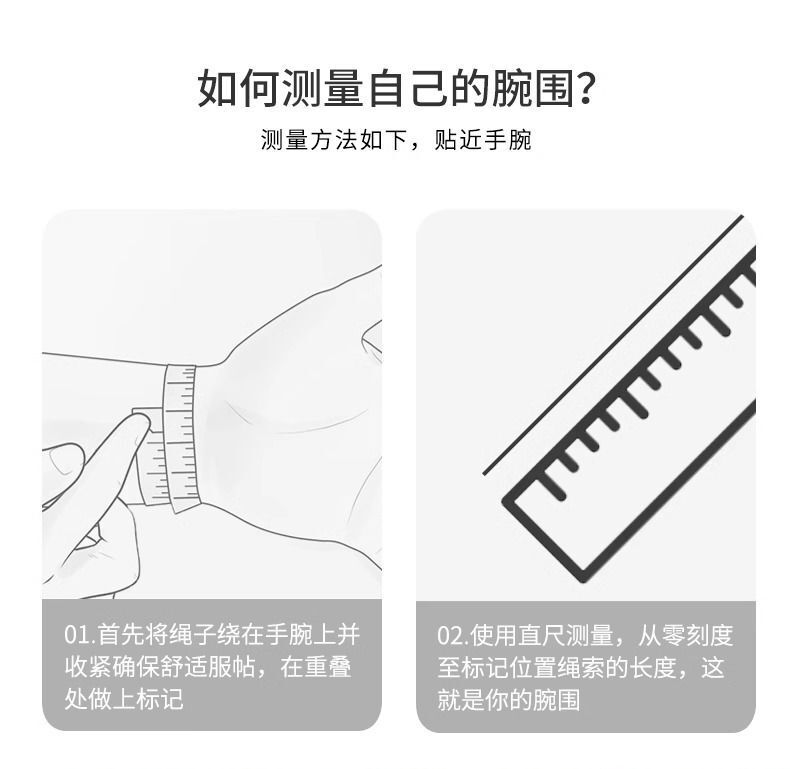 如何测量自己的腕围?

测量方法如下，贴近手腕

01.首先将绳子绕在手腕上并收紧确保舒适服帖，在重叠处做上标记

02.使用直尺测量，从零刻度至标记位置绳索的长度，这就是你的腕围