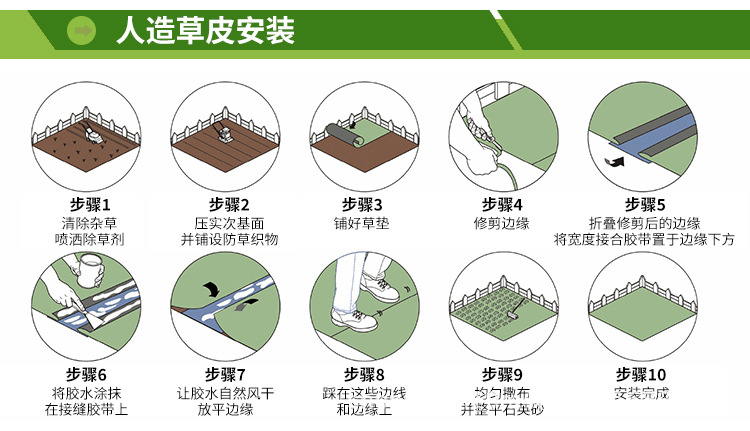 人造草皮安装

步骤1
清除杂草
喷洒除草剂

步骤2
压实次基面
并铺设防草织物

步骤3
铺好草垫

步骤4
修剪边缘

步骤5
折叠修剪后的边缘
将宽度接合胶带置于边缘下方

步骤6
将胶水涂抹
在接缝胶带上

步骤7
让胶水自然风干
放平边缘

步骤8
踩在这些边线
和边缘上

步骤9
均匀撒布
并整平石英砂

步骤10
安装完成