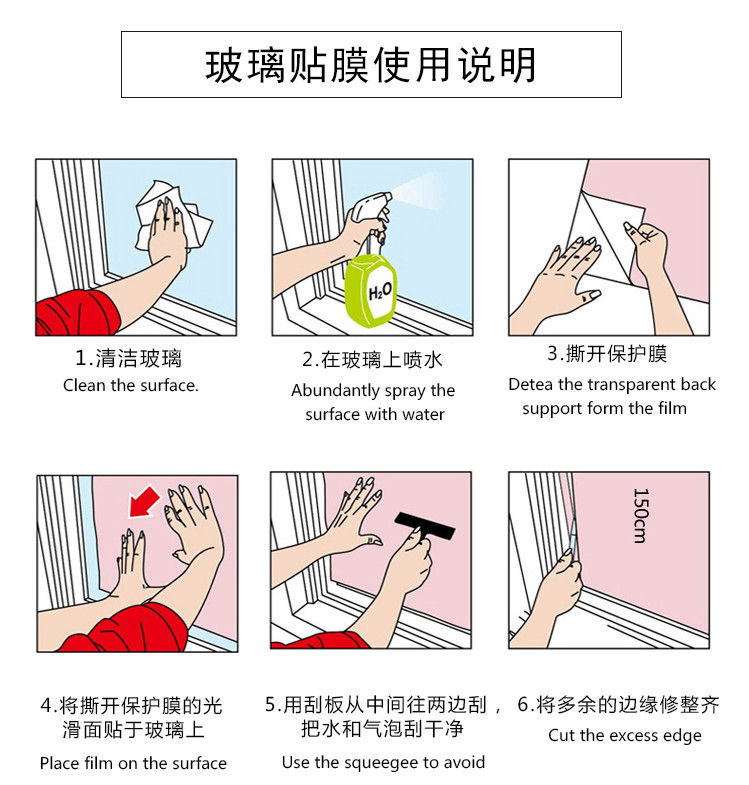 玻璃贴膜使用说明

$H_2O$

1.清洁玻璃
Clean the surface.

2.在玻璃上喷水
Abundantly spray the surface with water

3.撕开保护膜
Detea the transparent back support form the film

150cm

4.将撕开保护膜的光滑面贴于玻璃上
Place film on the surface

5.用刮板从中间往两边刮，把水和气泡刮干净
Use the squeegee to avoid

6.将多余的边缘修整齐
Cut the excess edge