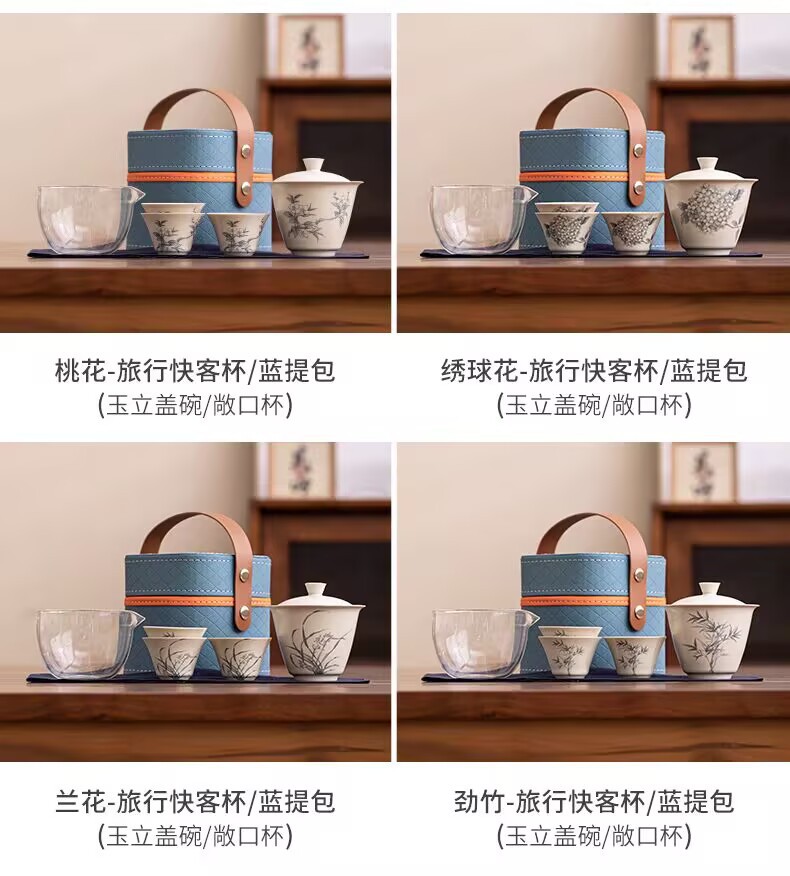 桃花-旅行快客杯/蓝提包
(玉立盖碗/敞口杯)

绣球花-旅行快客杯/蓝提包
(玉立盖碗/敞口杯)

兰花-旅行快客杯/蓝提包
(玉立盖碗/敞口杯)

劲竹-旅行快客杯/蓝提包
(玉立盖碗/敞口杯)