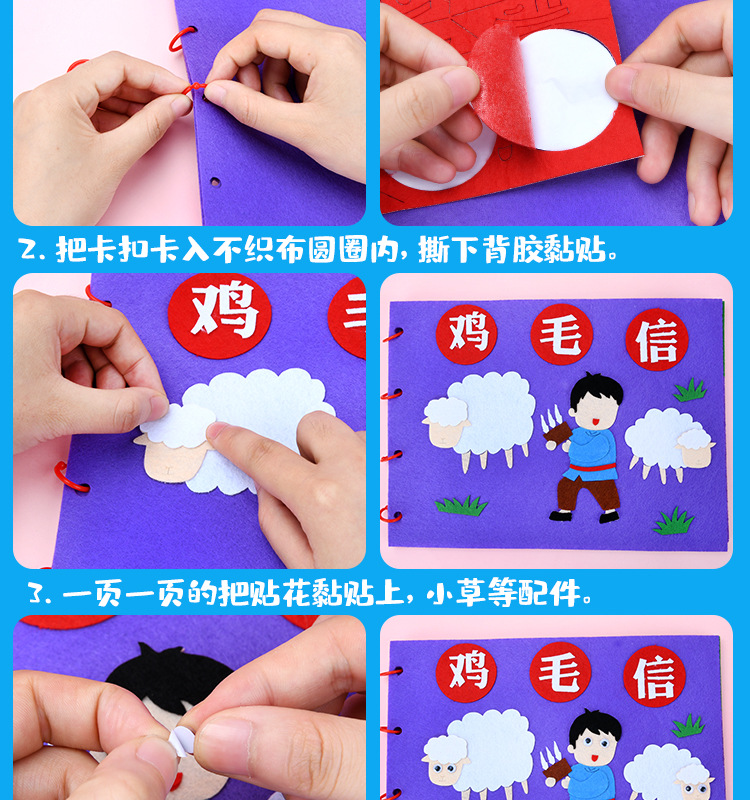 2. 把卡扣卡入不织布圆圈内，撕下背胶黏贴。

鸡

鸡 毛 信

3. 一页一页的把贴花黏贴上，小草等配件。

鸡 毛 信