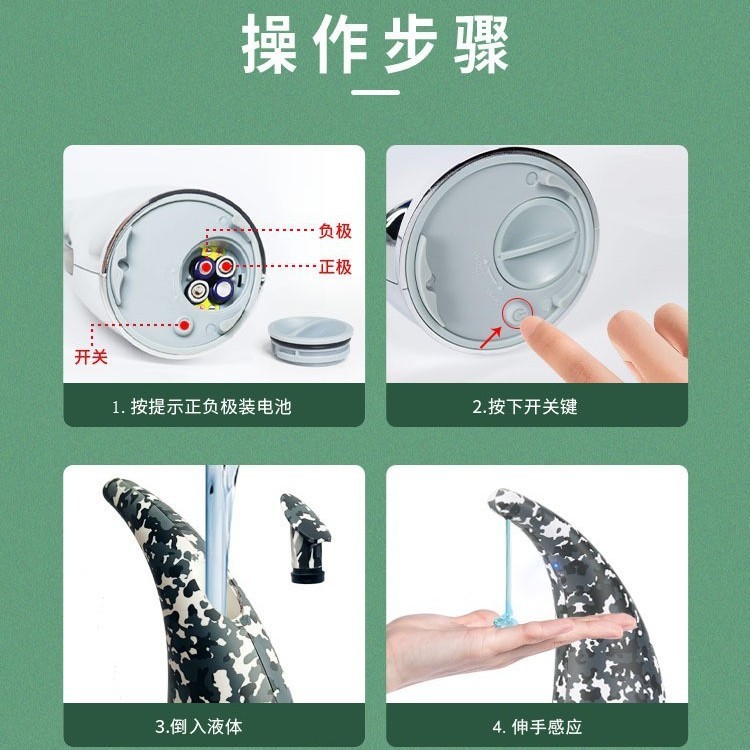 操作步骤

负极

正极

开关

1. 按提示正负极装电池

2.按下开关键

3.倒入液体

4. 伸手感应