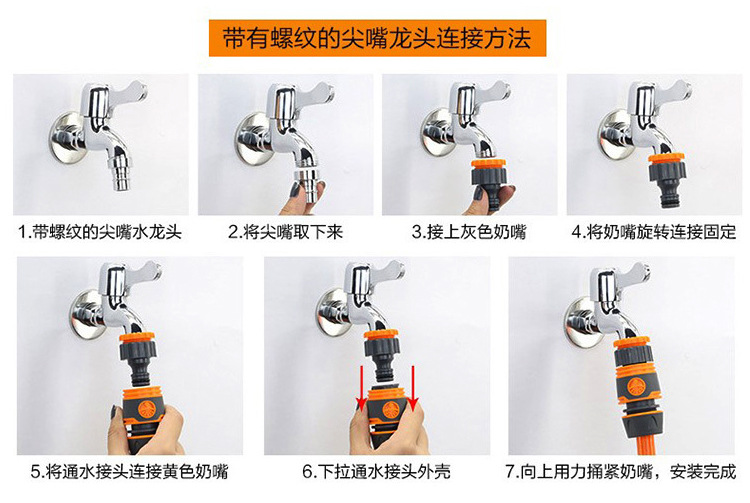 带有螺纹的尖嘴龙头连接方法

1.带螺纹的尖嘴水龙头

2.将尖嘴取下来

3.接上灰色奶嘴

4.将奶嘴旋转连接固定

5.将通水接头连接黄色奶嘴

6.下拉通水接头外壳

7.向上用力捅紧奶嘴，安装完成