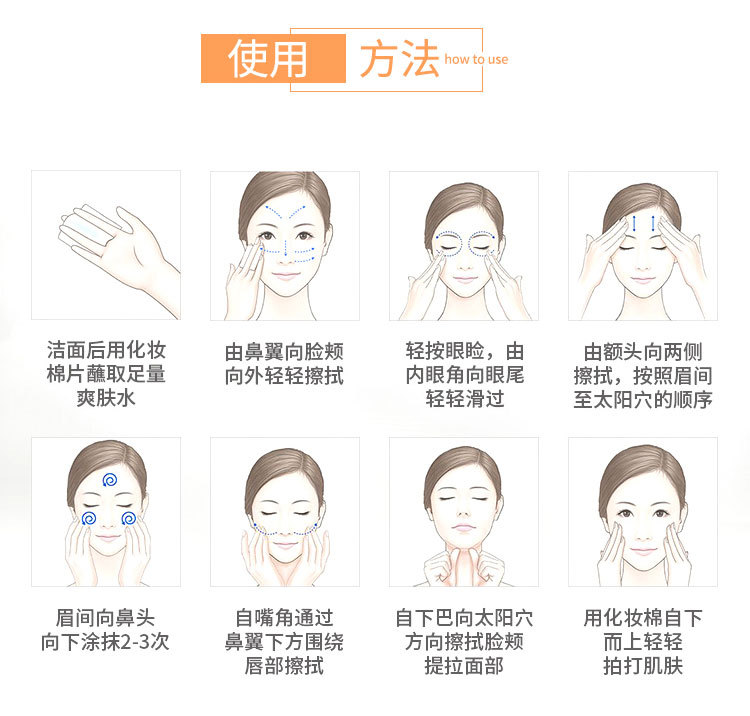 使用 方法 how to use

洁面后用化妆棉片蘸取足量爽肤水

由鼻翼向脸颊向外轻轻擦拭

轻按眼睑，由内眼角向眼尾轻轻滑过

由额头向两侧擦拭，按照眉间至太阳穴的顺序

眉间向鼻头向下涂抹2-3次

自嘴角通过鼻翼下方围绕唇部擦拭

自下巴向太阳穴方向擦拭脸颊提拉面部

用化妆棉自下而上轻轻拍打肌肤