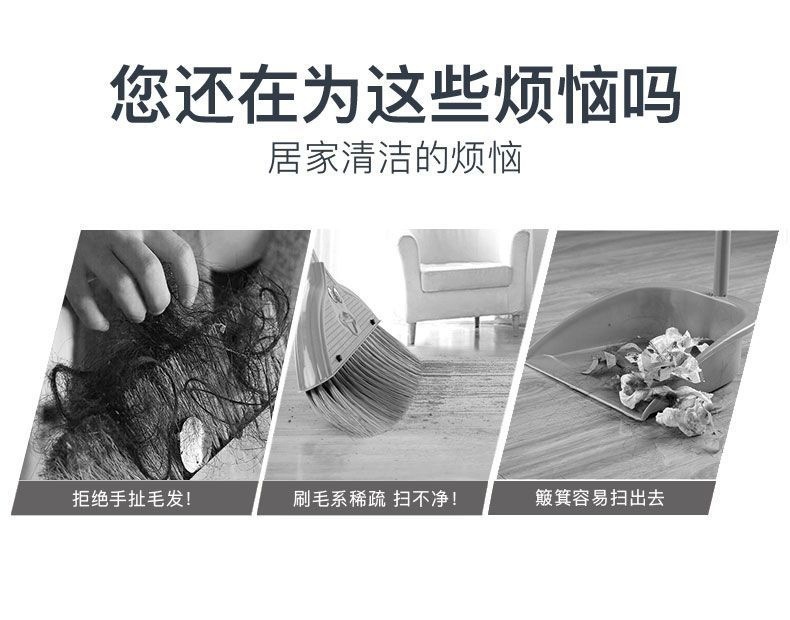 您还在为这些烦恼吗
居家清洁的烦恼

拒绝手扯毛发!

刷毛系稀疏 扫不净!

簸箕容易扫出去