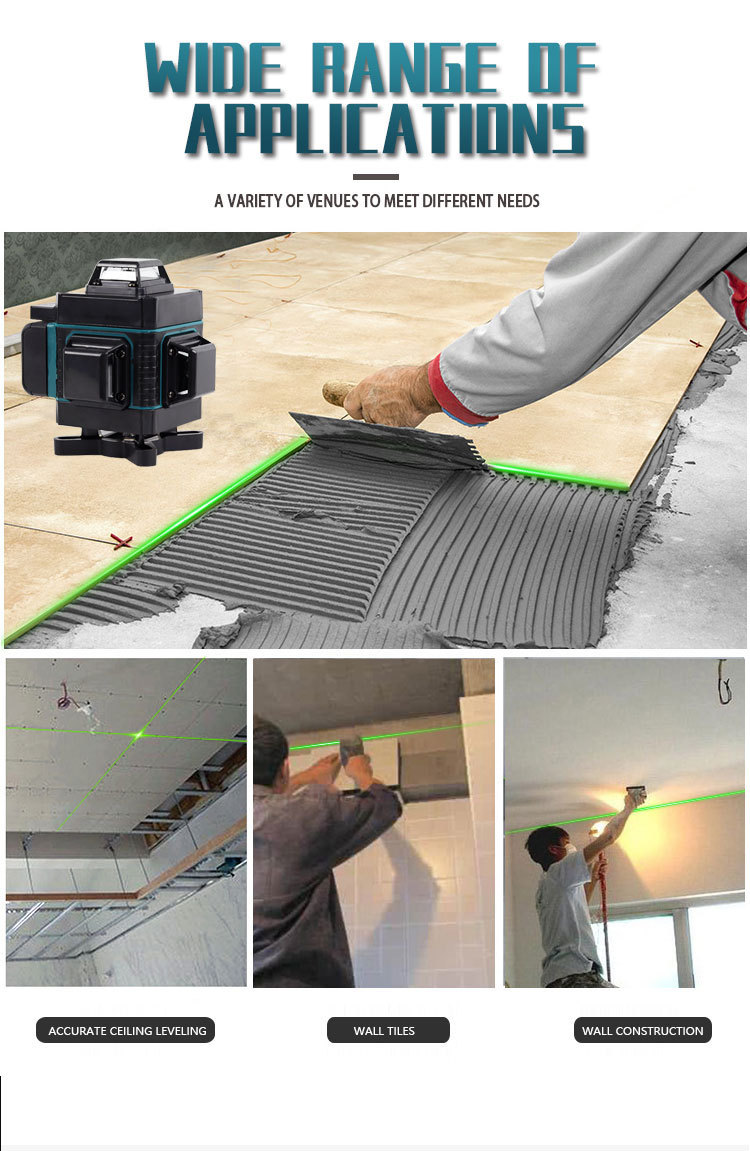 WIDE RANGE OF APPLICATIONS

A VARIETY OF VENUES TO MEET DIFFERENT NEEDS

ACCURATE CEILING LEVELING

WALL TILES

WALL CONSTRUCTION