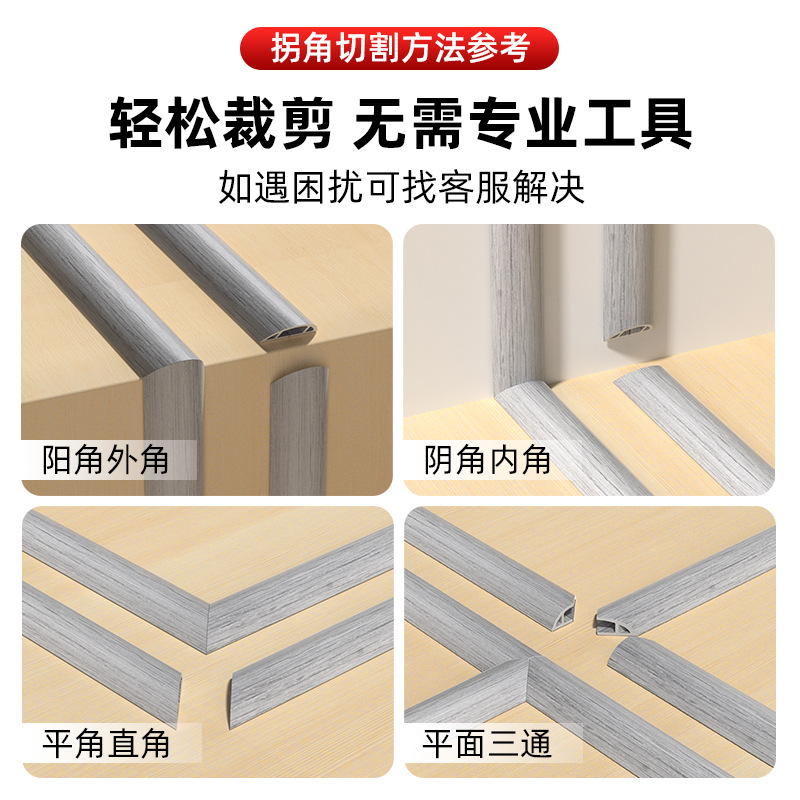 拐角切割方法参考

轻松裁剪 无需专业工具

如遇困扰可找客服解决

阳角外角

阴角内角

平角直角

平面三通