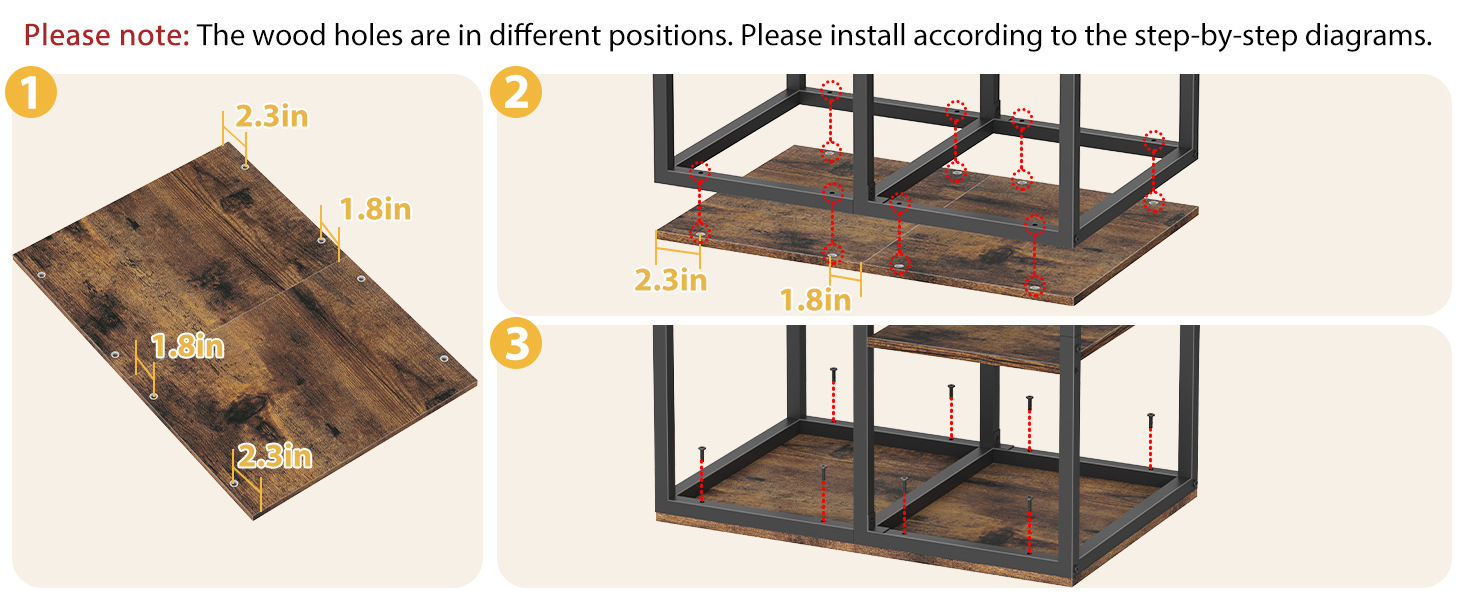 Please note: The wood holes are in different positions. Please install according to the step-by-step diagrams.

1

2.3in

1.8in

1.8in

2.3in

2

2.3in

1.8in

3