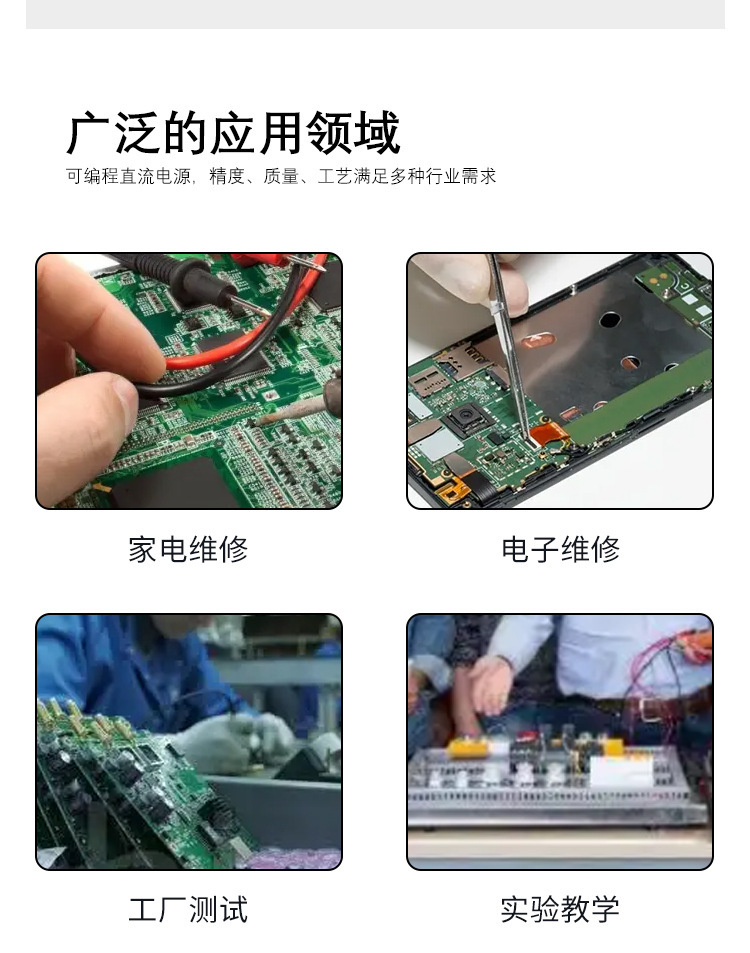 广泛的应用领域

可编程直流电源，精度、质量、工艺满足多种行业需求

家电维修

电子维修

工厂测试

实验教学