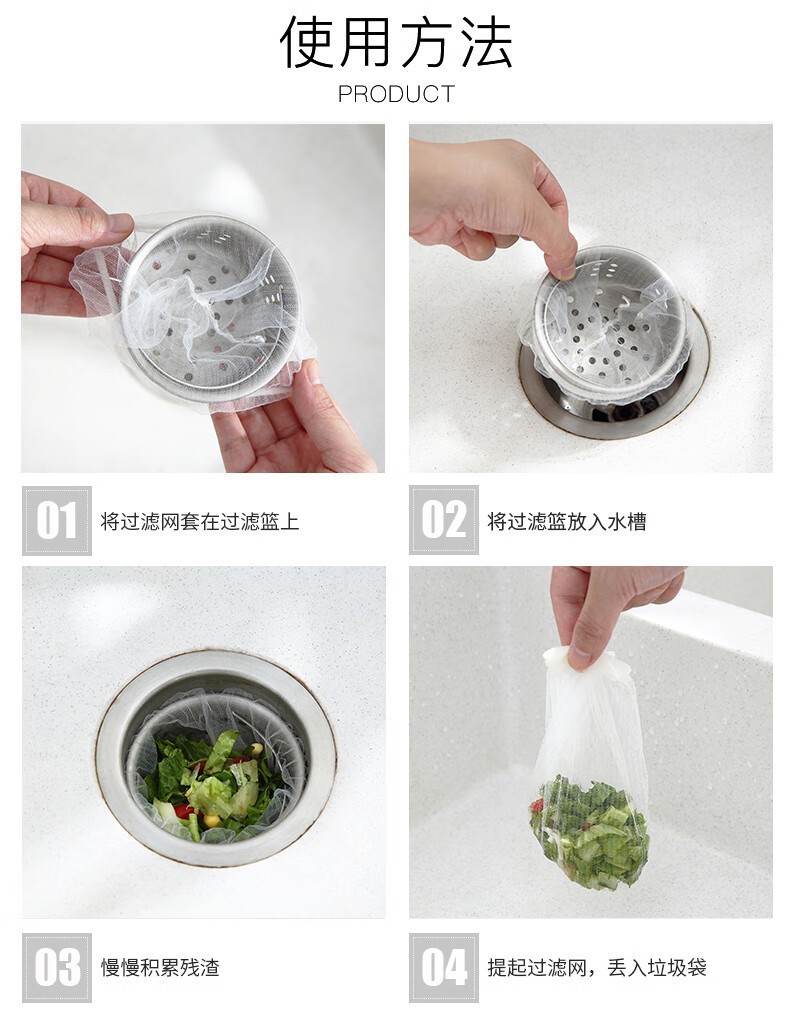 使用方法
PRODUCT

01 将过滤网套在过滤篮上

02 将过滤篮放入水槽

03 慢慢积累残渣

04 提起过滤网，丢入垃圾袋