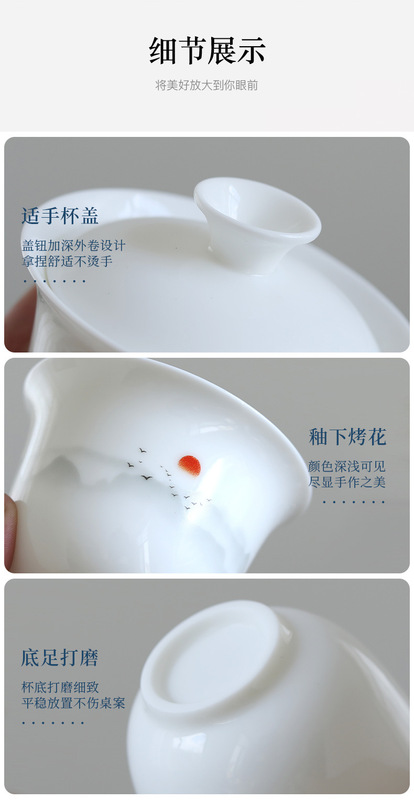 细节展示

将美好放大到你眼前

适手杯盖

盖钮加深外卷设计
拿捏舒适不烫手

釉下烤花

颜色深浅可见
尽显手作之美

底足打磨

杯底打磨细致
平稳放置不伤桌案