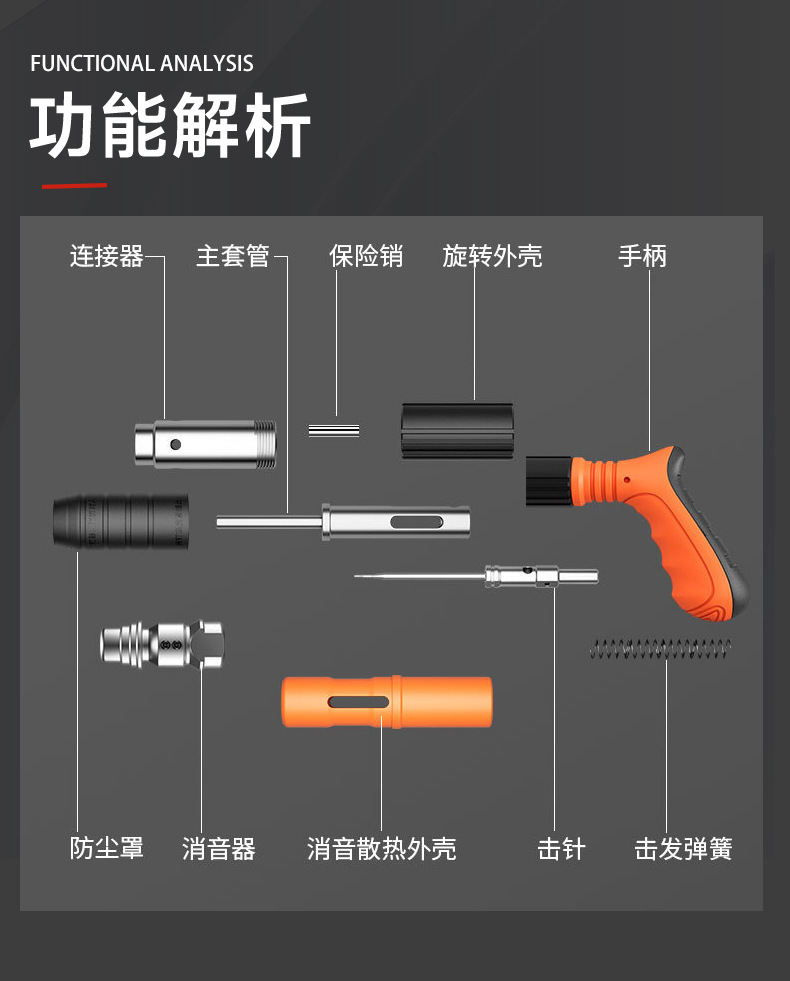 FUNCTIONAL ANALYSIS

功能解析

连接器 主套管 保险销 旋转外壳 手柄

防尘罩 消音器 消音散热外壳 击针 击发弹簧