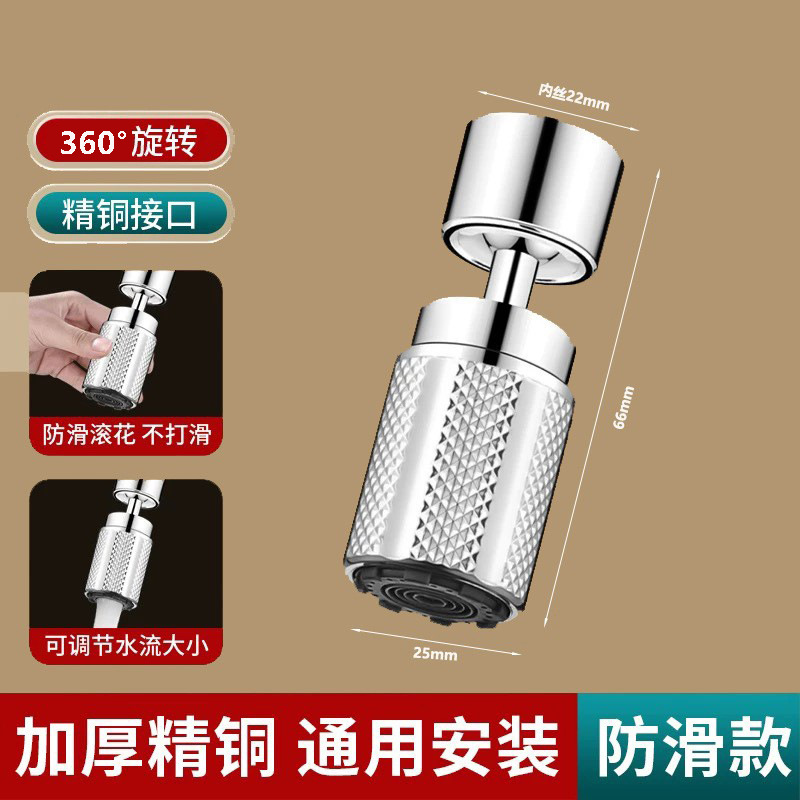 360°旋转

精铜接口

防滑滚花 不打滑

可调节水流大小

内丝22mm

66mm

25mm

加厚精铜 通用安装 防滑款