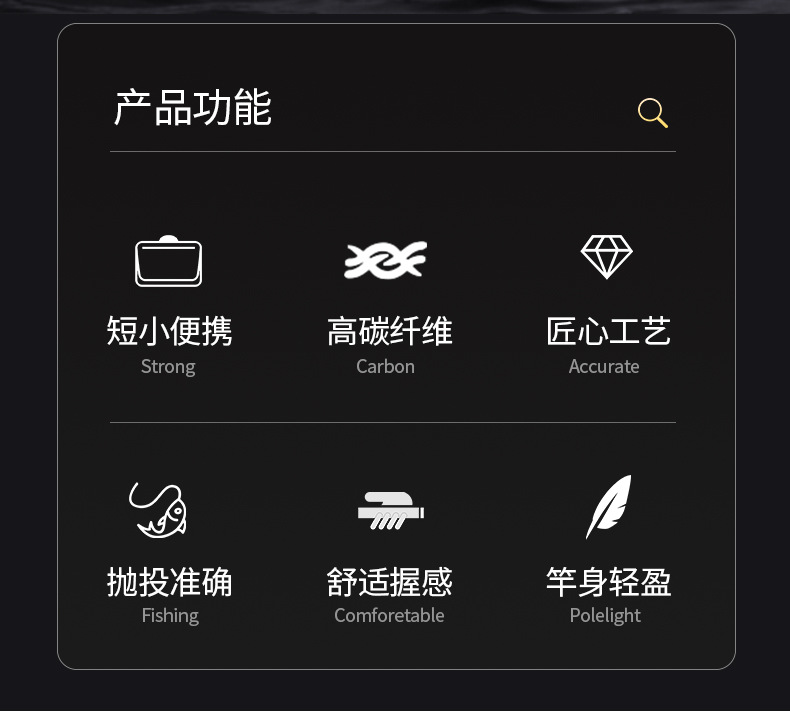 产品功能

短小便携
Strong

高碳纤维
Carbon

匠心工艺
Accurate

抛投准确
Fishing

舒适握感
Comforetable

竿身轻盈
Polelight