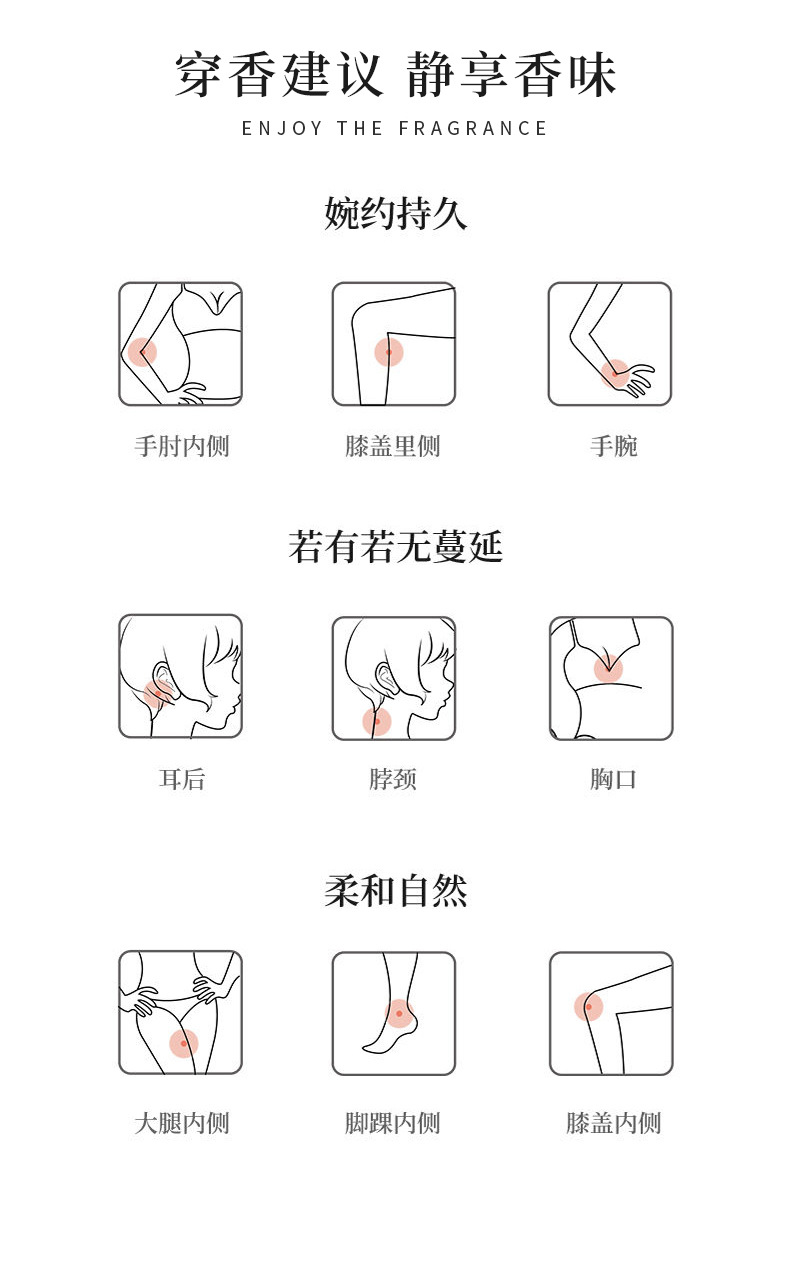 穿香建议 静享香味
ENJOY THE FRAGRANCE

婉约持久

手肘内侧

膝盖里侧

手腕

若有若无蔓延

耳后

脖颈

胸口

柔和自然

大腿内侧

脚踝内侧

膝盖内侧