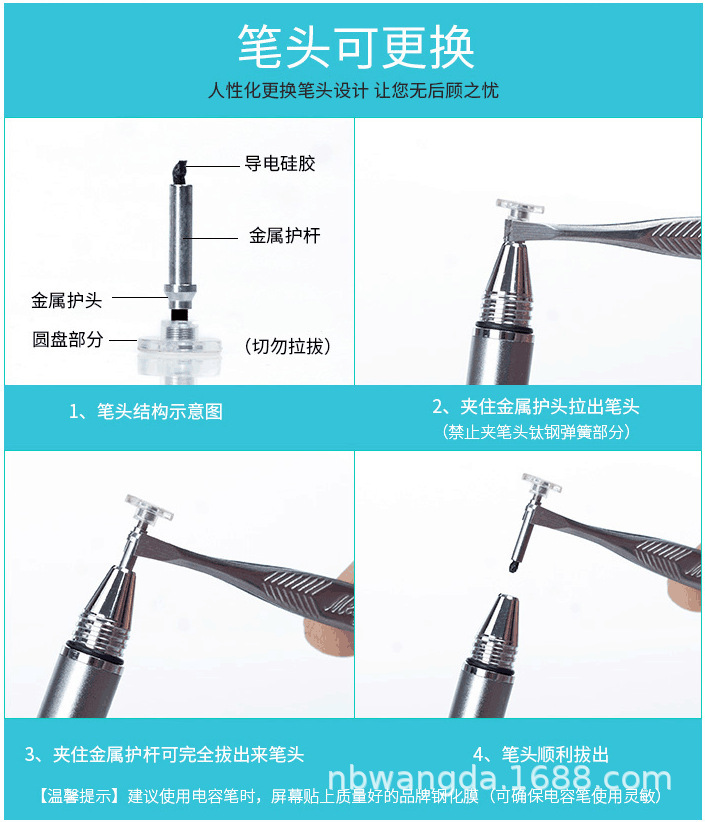 笔头可更换

人性化更换笔头设计 让您无后顾之忧

导电硅胶

金属护杆

金属护头

圆盘部分

（切勿拉拔）

1、笔头结构示意图

2、夹住金属护头拉出笔头
（禁止夹笔头钛钢弹簧部分）

3、夹住金属护杆可完全拔出来笔头

4、笔头顺利拔出

nbwangda.1688.com

【温馨提示】建议使用电容笔时，屏幕贴上质量好的品牌钢化膜（可确保电容笔使用灵敏）