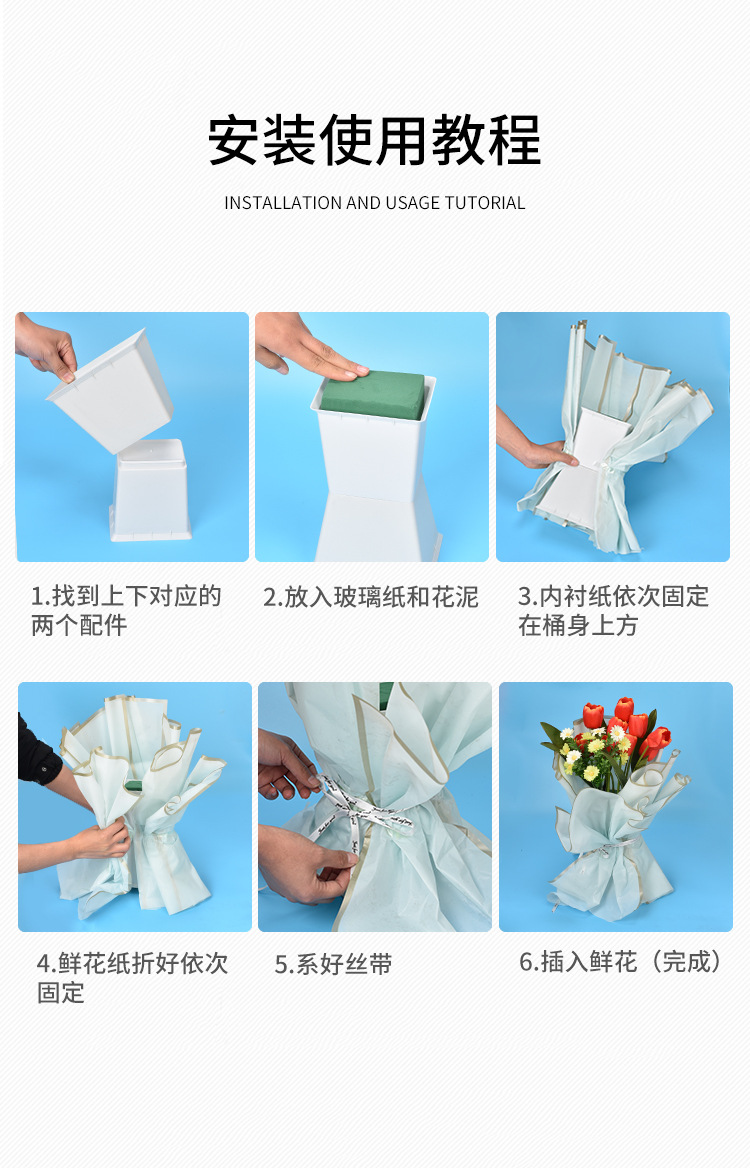 安装使用教程

INSTALLATION AND USAGE TUTORIAL

1.找到上下对应的两个配件

2.放入玻璃纸和花泥

3.内衬纸依次固定在桶身上方

4.鲜花纸折好依次固定

5.系好丝带

6.插入鲜花（完成）