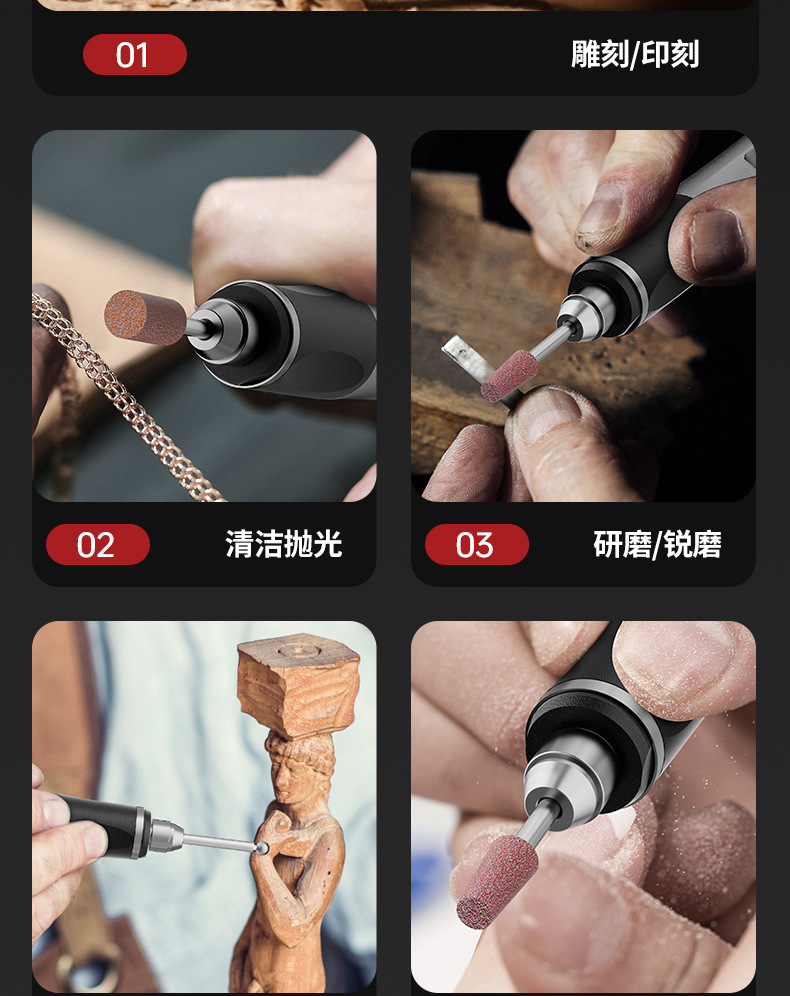 01 雕刻/印刻

02 清洁抛光

03 研磨/锐磨