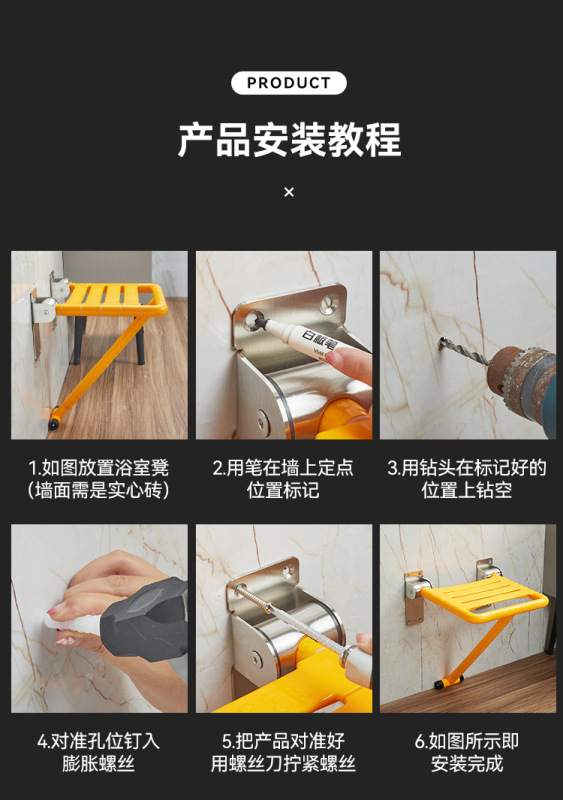 PRODUCT

产品安装教程

×

白板笔

1.如图放置浴室凳
(墙面需是实心砖)

2.用笔在墙上定点
位置标记

3.用钻头在标记好的
位置上钻空

4.对准孔位钉入
膨胀螺丝

5.把产品对准好
用螺丝刀拧紧螺丝

6.如图所示即
安装完成