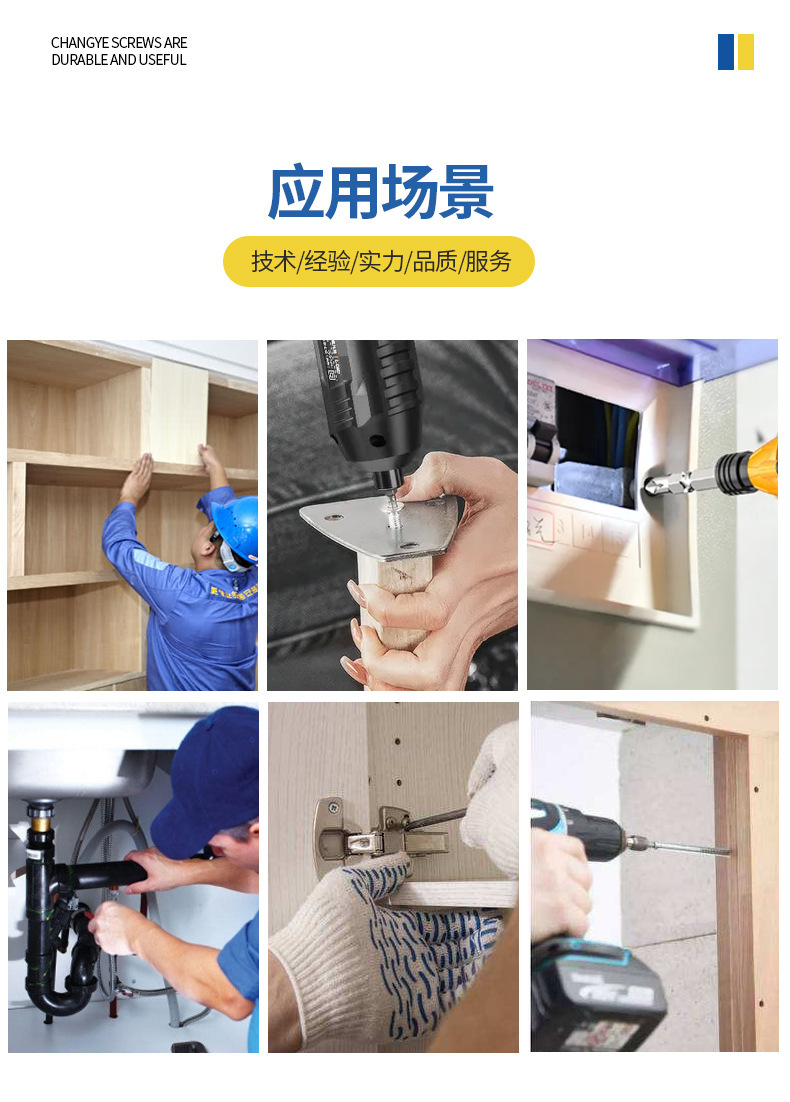 CHANGYE SCREWS ARE DURABLE AND USEFUL

应用场景

技术/经验/实力/品质/服务