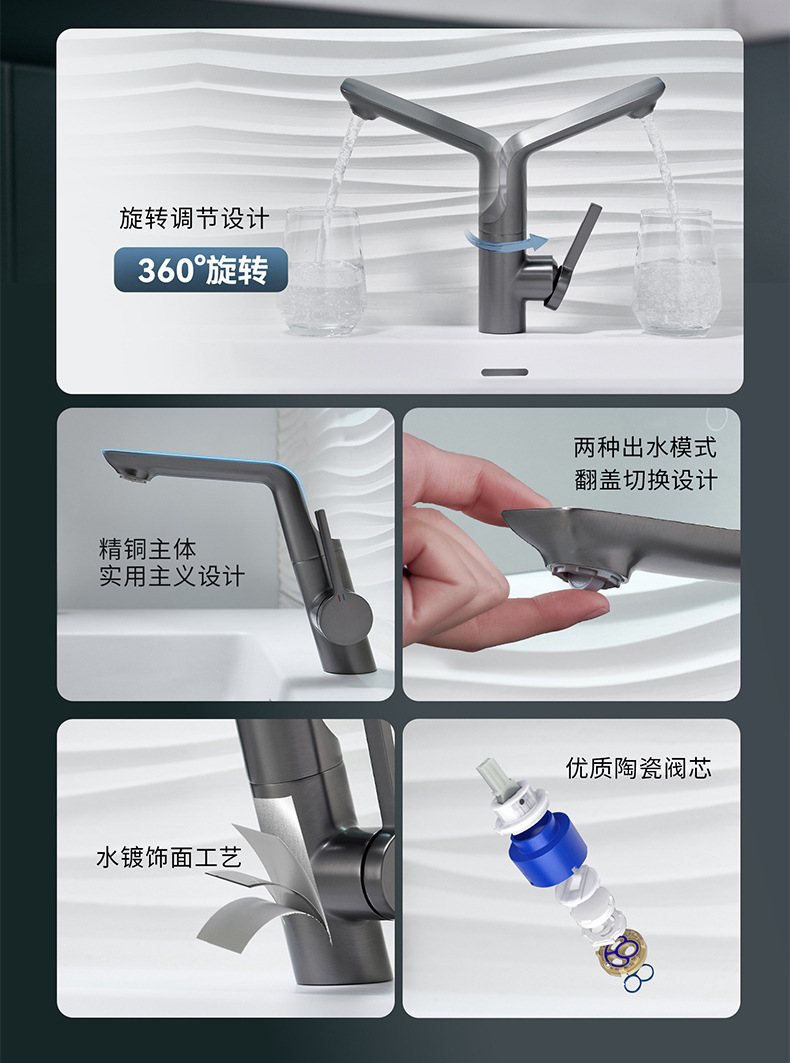 旋转调节设计

360°旋转

精铜主体
实用主义设计

两种出水模式
翻盖切换设计

水镀饰面工艺

优质陶瓷阀芯