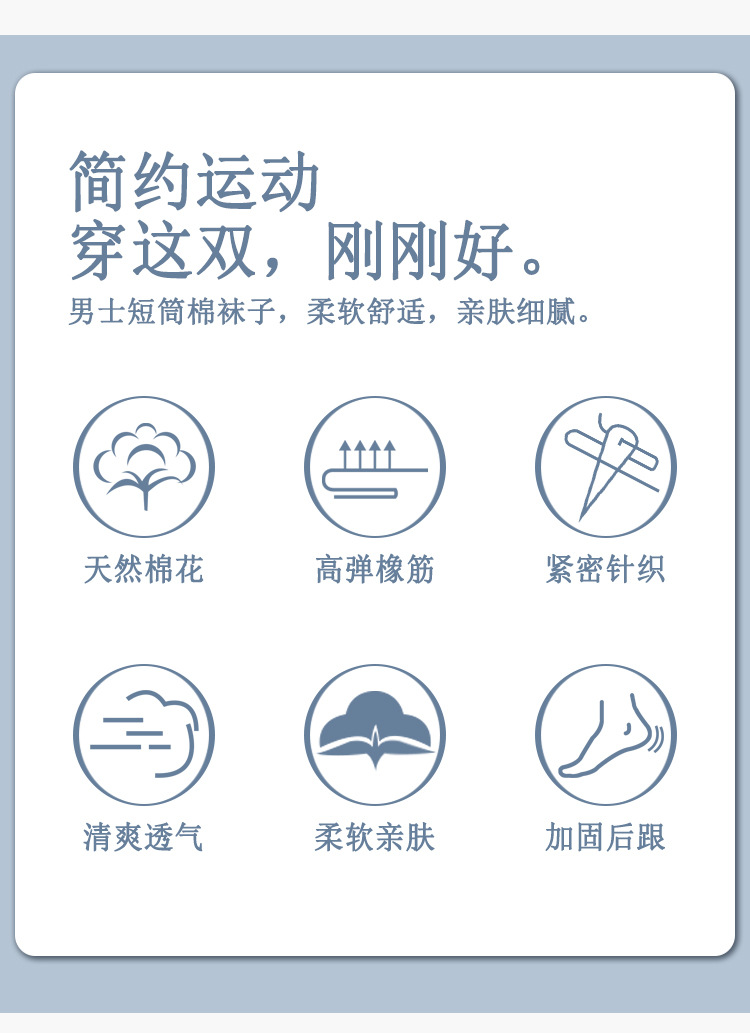 简约运动
穿这双，刚刚好。

男士短筒棉袜子，柔软舒适，亲肤细腻。

天然棉花

高弹橡筋

紧密针织

清爽透气

柔软亲肤

加固后跟