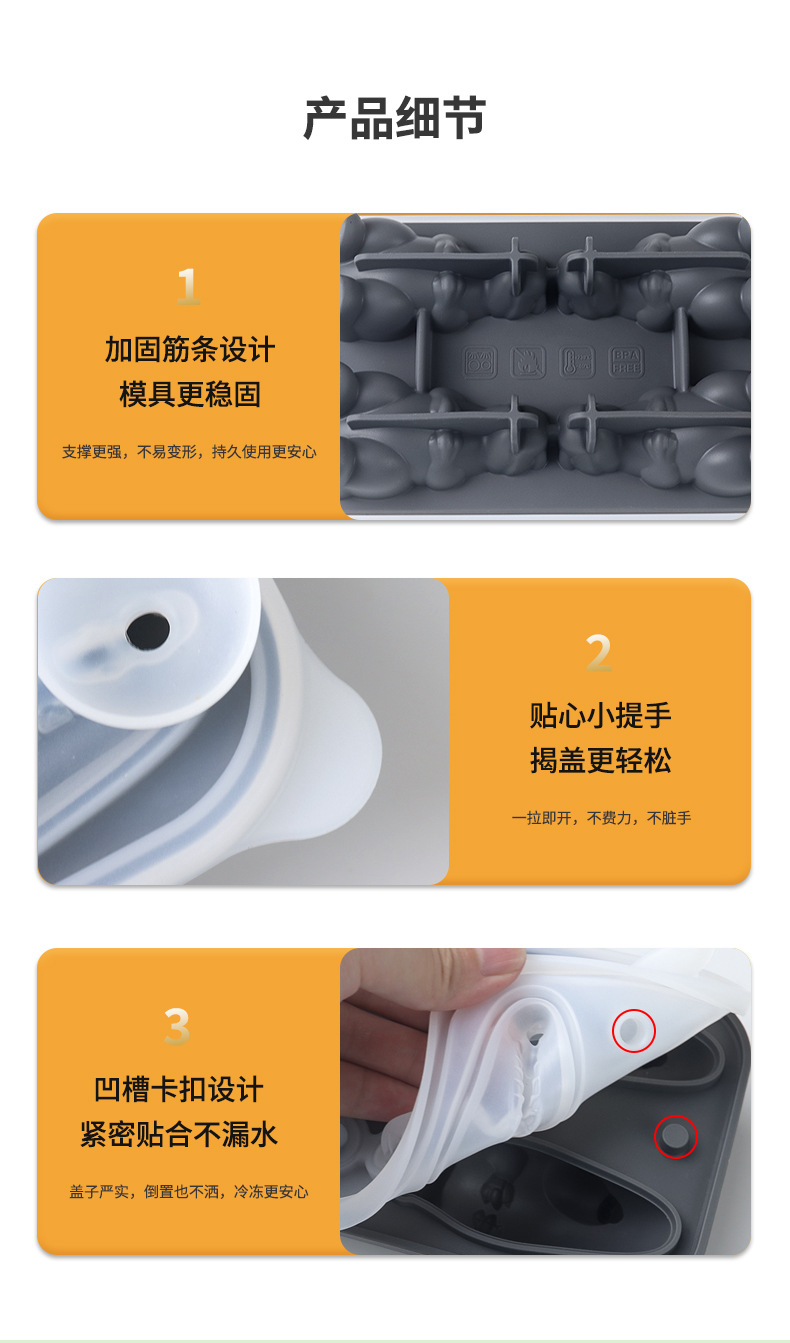 产品细节

1

加固筋条设计
模具更稳固

支撑更强，不易变形，持久使用更安心

BPA FREE

2

贴心小提手
揭盖更轻松

一拉即开，不费力，不脏手

3

凹槽卡扣设计
紧密贴合不漏水

盖子严实，倒置也不洒，冷冻更安心