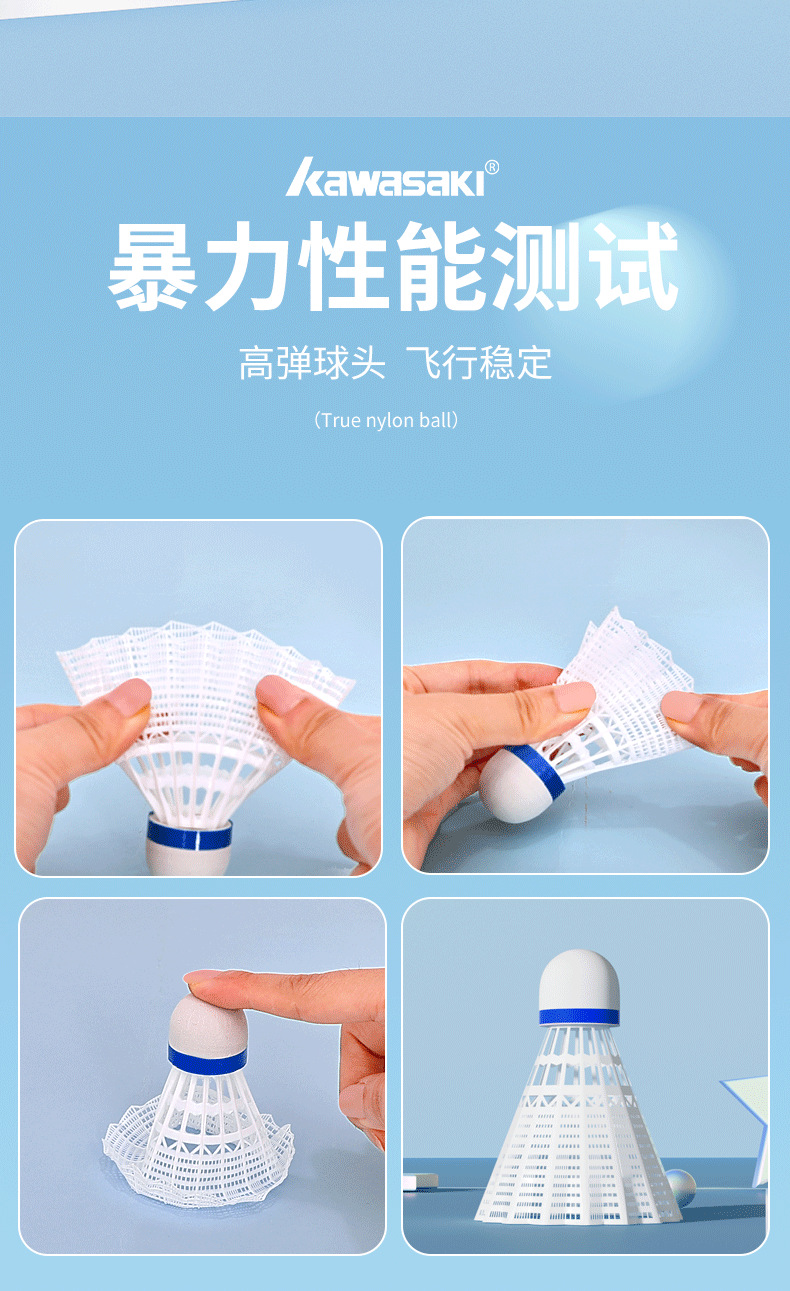 kawasaki®

暴力性能测试

高弹球头 飞行稳定

(True nylon ball)