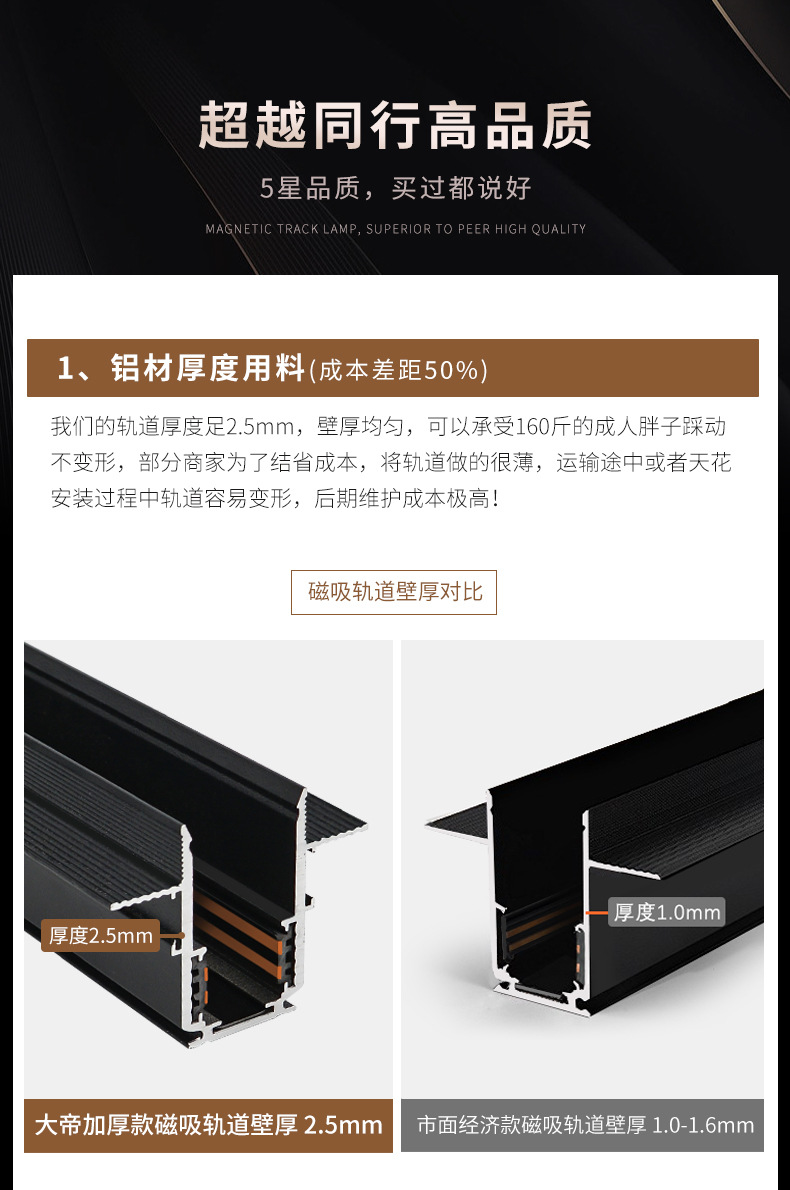 超越同行高品质

5星品质，买过都说好

MAGNETIC TRACK LAMP, SUPERIOR TO PEER HIGH QUALITY

1、铝材厚度用料(成本差距50%)

我们的轨道厚度足2.5mm，壁厚均匀，可以承受160斤的成人胖子踩动不变形，部分商家为了结省成本，将轨道做的很薄，运输途中或者天花安装过程中轨道容易变形，后期维护成本极高！

磁吸轨道壁厚对比

厚度2.5mm

厚度1.0mm

大帝加厚款磁吸轨道壁厚 2.5mm

市面经济款磁吸轨道壁厚 1.0-1.6mm